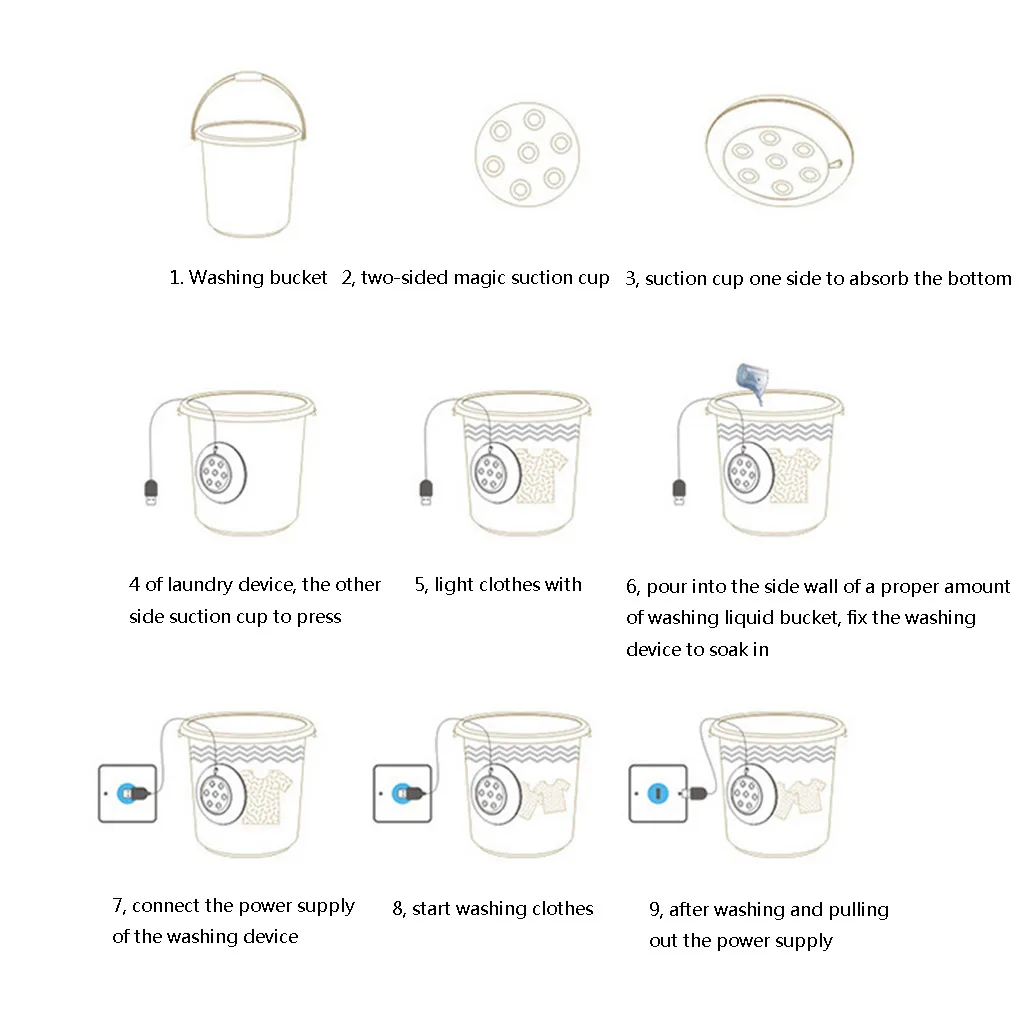 1. Washing bucket

2, two-sided magic suction cup

3, suction cup one side to absorb the bottom

4 of laundry device, the other side suction cup to press

5, light clothes with

6, pour into the side wall of a proper amount of washing liquid bucket, fix the washing device to soak in

7, connect the power supply of the washing device

8, start washing clothes

9, after washing and pulling out the power supply