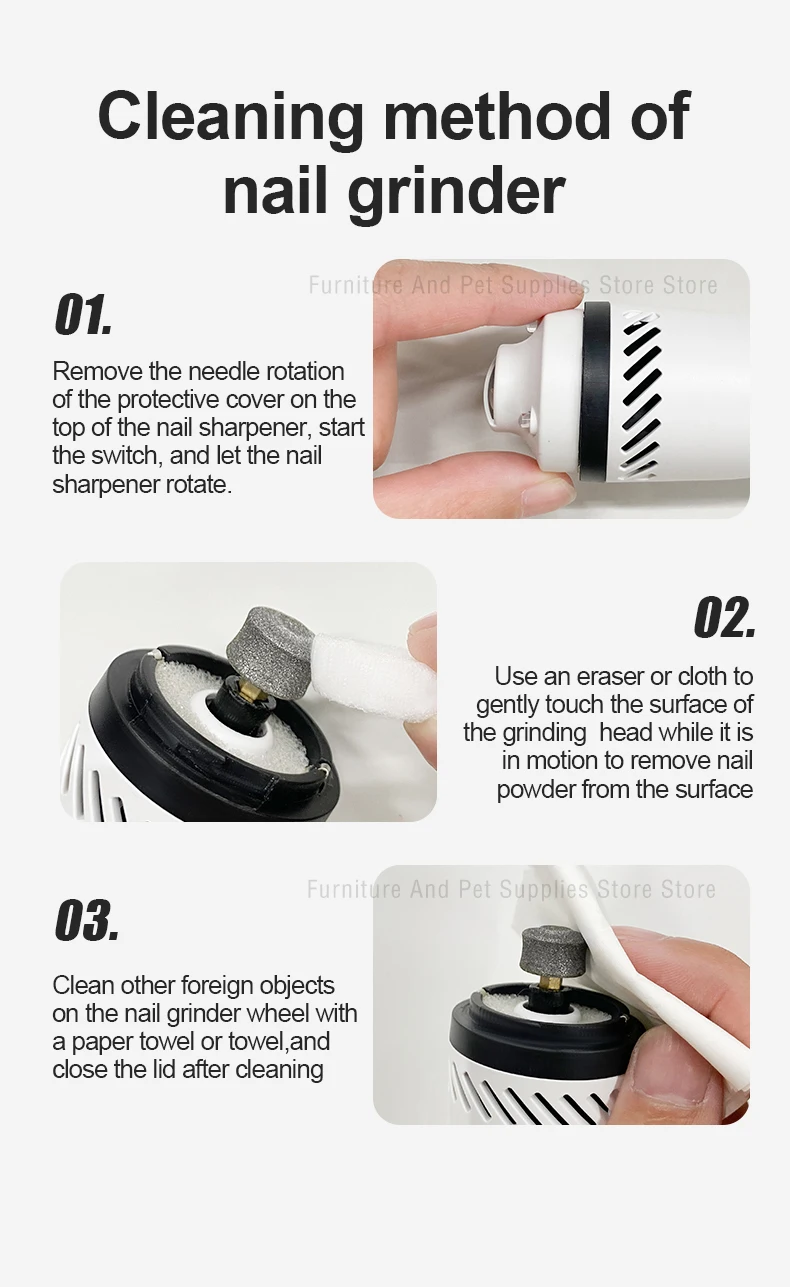 Cleaning method of nail grinder

Furniture And Pet Supplies Store Store

01.

Remove the needle rotation of the protective cover on the top of the nail sharpener, start the switch, and let the nail sharpener rotate.

02.

Use an eraser or cloth to gently touch the surface of the grinding head while it is in motion to remove nail powder from the surface

Furniture And Pet Supplies Store Store

03.

Clean other foreign objects on the nail grinder wheel with a paper towel or towel,and close the lid after cleaning