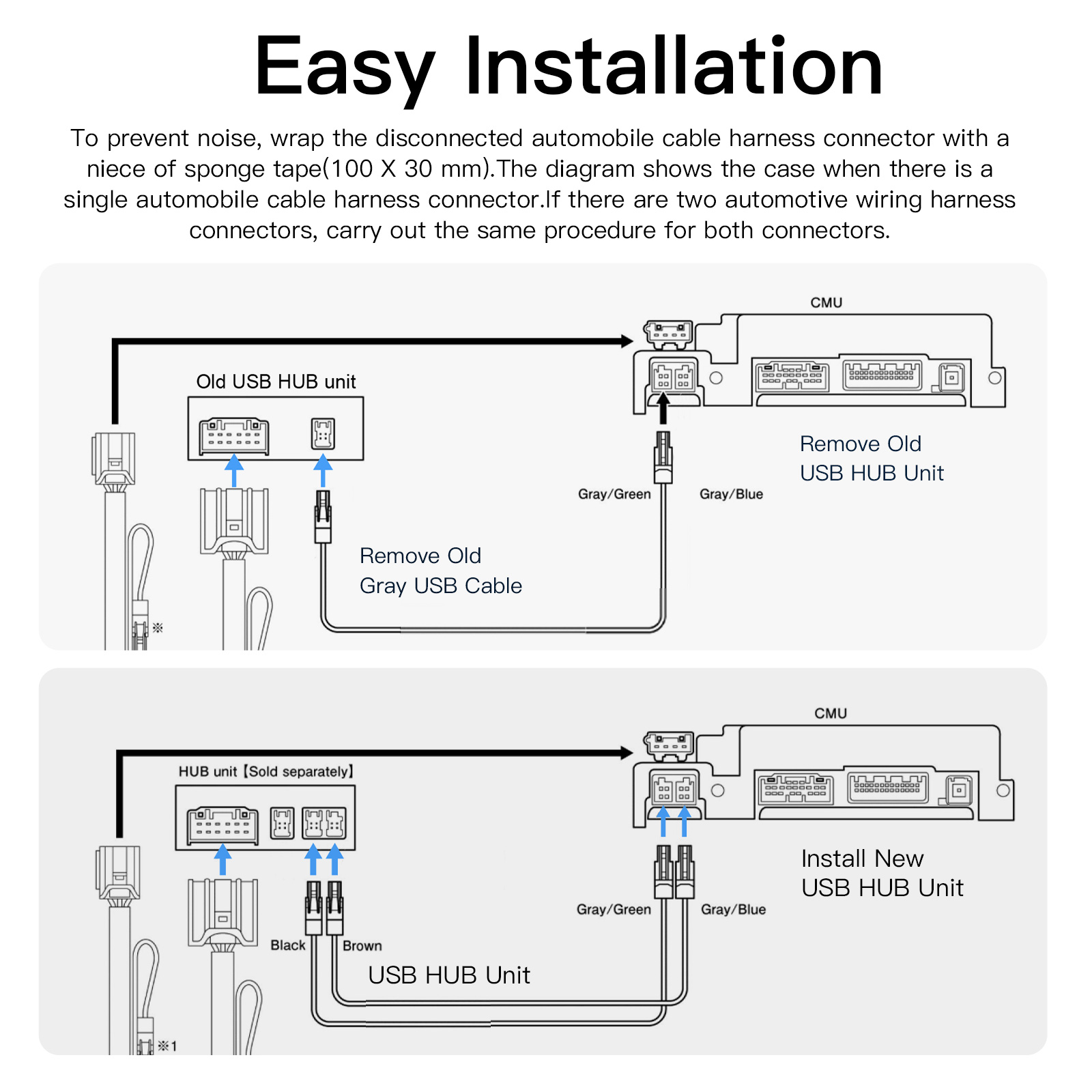 Easy Installation

To prevent noise, wrap the disconnected automobile cable harness connector with a niece of sponge tape(100 X 30 mm).The diagram shows the case when there is a single automobile cable harness connector.If there are two automotive wiring harness connectors, carry out the same procedure for both connectors.

CMU

Old USB HUB unit

Remove Old USB HUB Unit

Gray/Green

Gray/Blue

Remove Old Gray USB Cable

※

CMU

HUB unit【Sold separately】

Install New USB HUB Unit

Gray/Green

Gray/Blue

Black

Brown

USB HUB Unit

※1