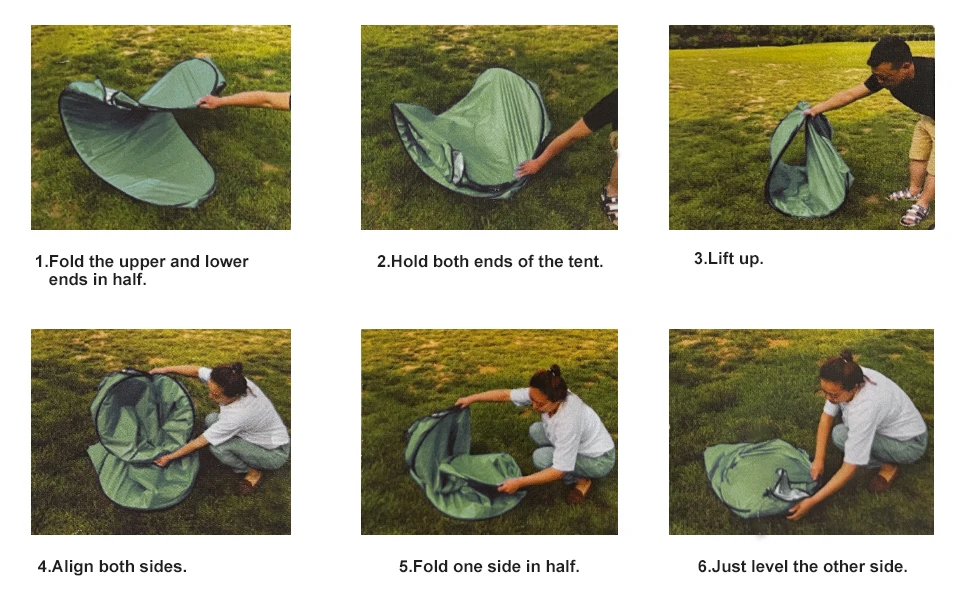 1.Fold the upper and lower ends in half.

2.Hold both ends of the tent.

3.Lift up.

4.Align both sides.

5.Fold one side in half.

6.Just level the other side.