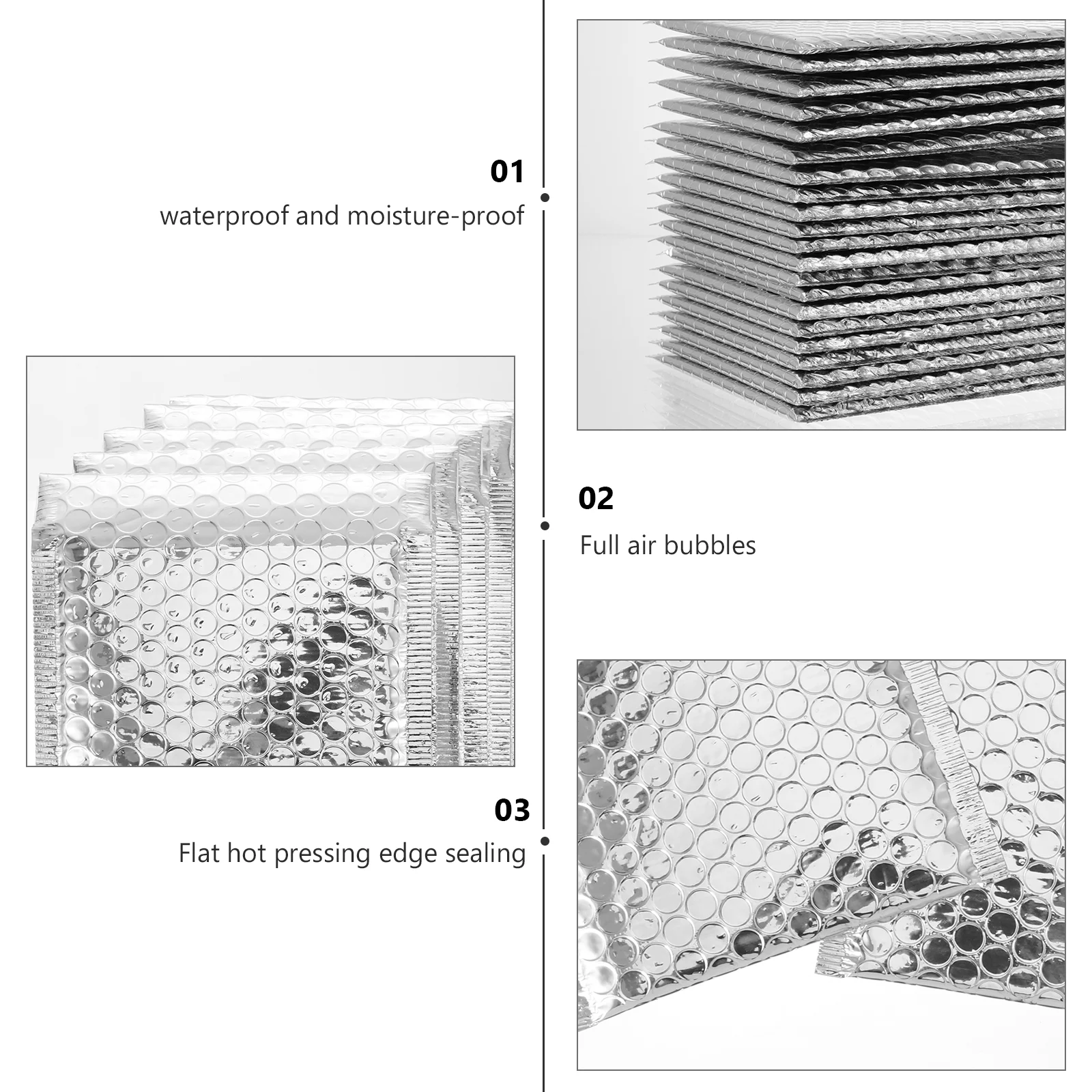 01
waterproof and moisture-proof

02
Full air bubbles

03
Flat hot pressing edge sealing