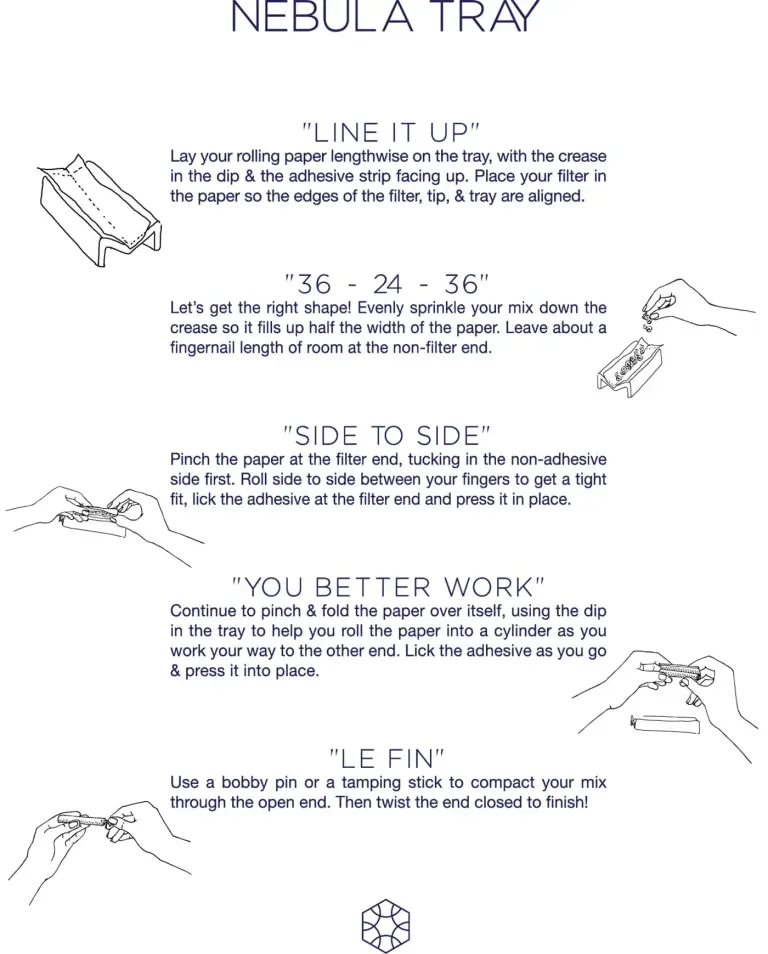 NEBULA TRAY

"LINE IT UP"
Lay your rolling paper lengthwise on the tray, with the crease in the dip & the adhesive strip facing up. Place your filter in the paper so the edges of the filter, tip, & tray are aligned.

"36 - 24 - 36"
Let's get the right shape! Evenly sprinkle your mix down the crease so it fills up half the width of the paper. Leave about a fingernail length of room at the non-filter end.

"SIDE TO SIDE"
Pinch the paper at the filter end, tucking in the non-adhesive side first. Roll side to side between your fingers to get a tight fit, lick the adhesive at the filter end and press it in place.

"YOU BETTER WORK"
Continue to pinch & fold the paper over itself, using the dip in the tray to help you roll the paper into a cylinder as you work your way to the other end. Lick the adhesive as you go & press it into place.

"LE FIN"
Use a bobby pin or a tamping stick to compact your mix through the open end. Then twist the end closed to finish!