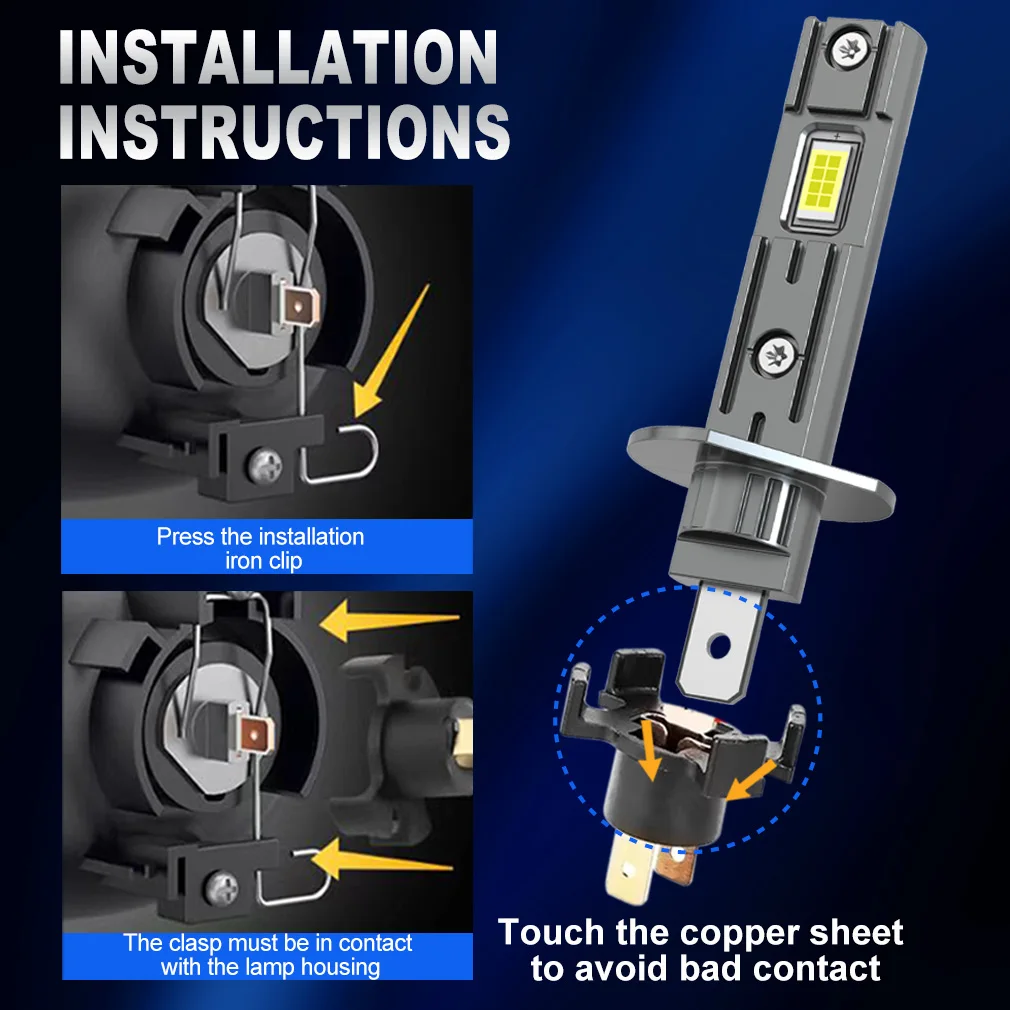 INSTALLATION INSTRUCTIONS

Press the installation iron clip

The clasp must be in contact with the lamp housing

Touch the copper sheet to avoid bad contact