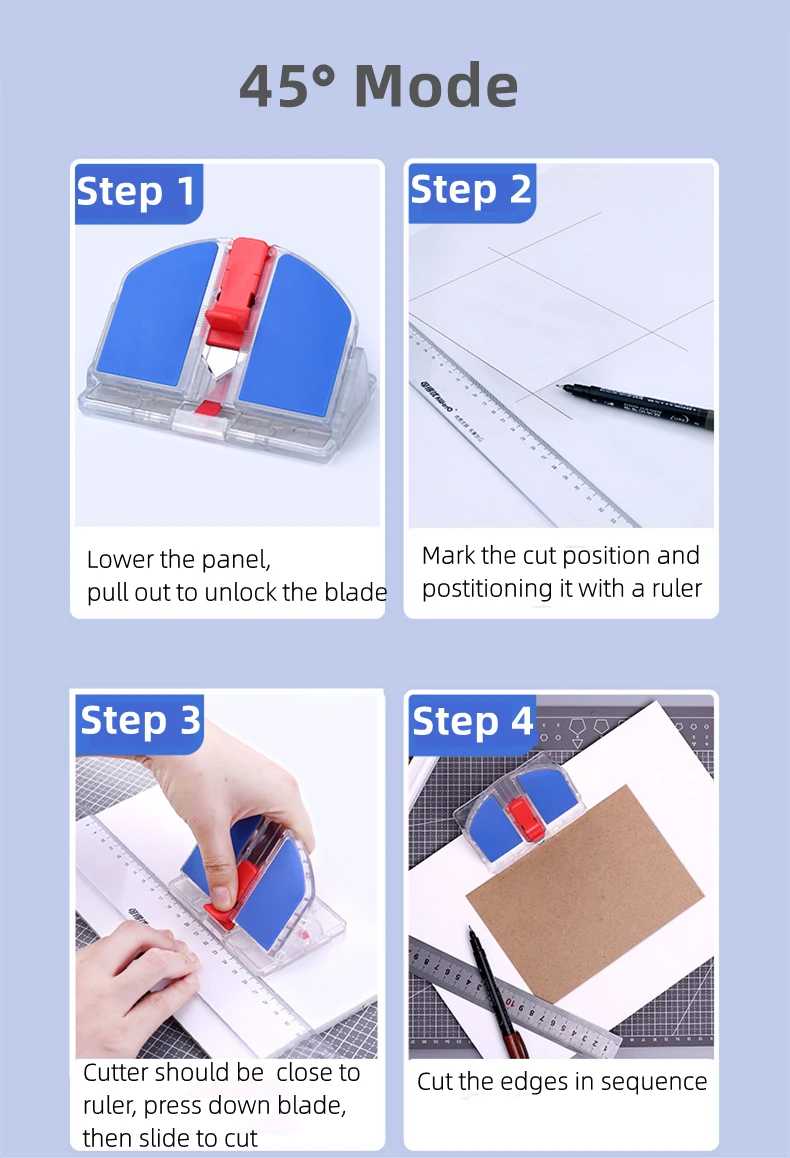 45° Mode

Step 1

Lower the panel, pull out to unlock the blade

Step 2

Mark the cut position and postitioning it with a ruler

Step 3

Cutter should be close to ruler, press down blade, then slide to cut

Step 4

Cut the edges in sequence