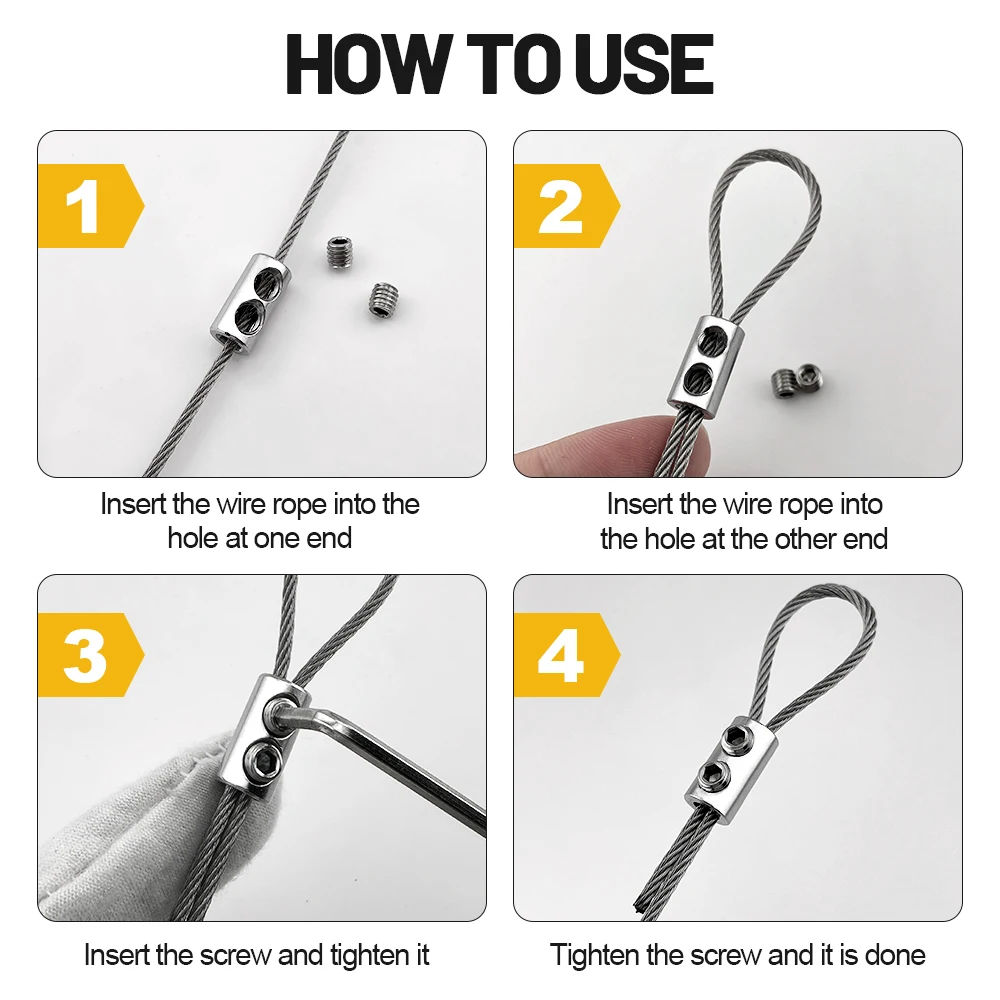 HOW TO USE

1

Insert the wire rope into the hole at one end

2

Insert the wire rope into the hole at the other end

3

Insert the screw and tighten it

4

Tighten the screw and it is done