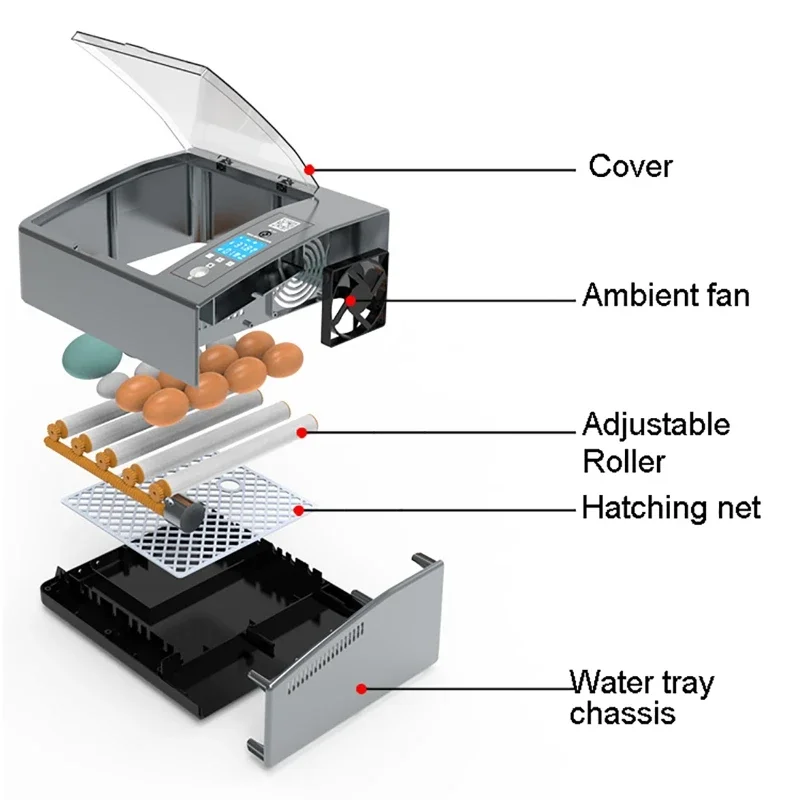 Cover

Ambient fan

Adjustable
Roller

Hatching net

Water tray
chassis