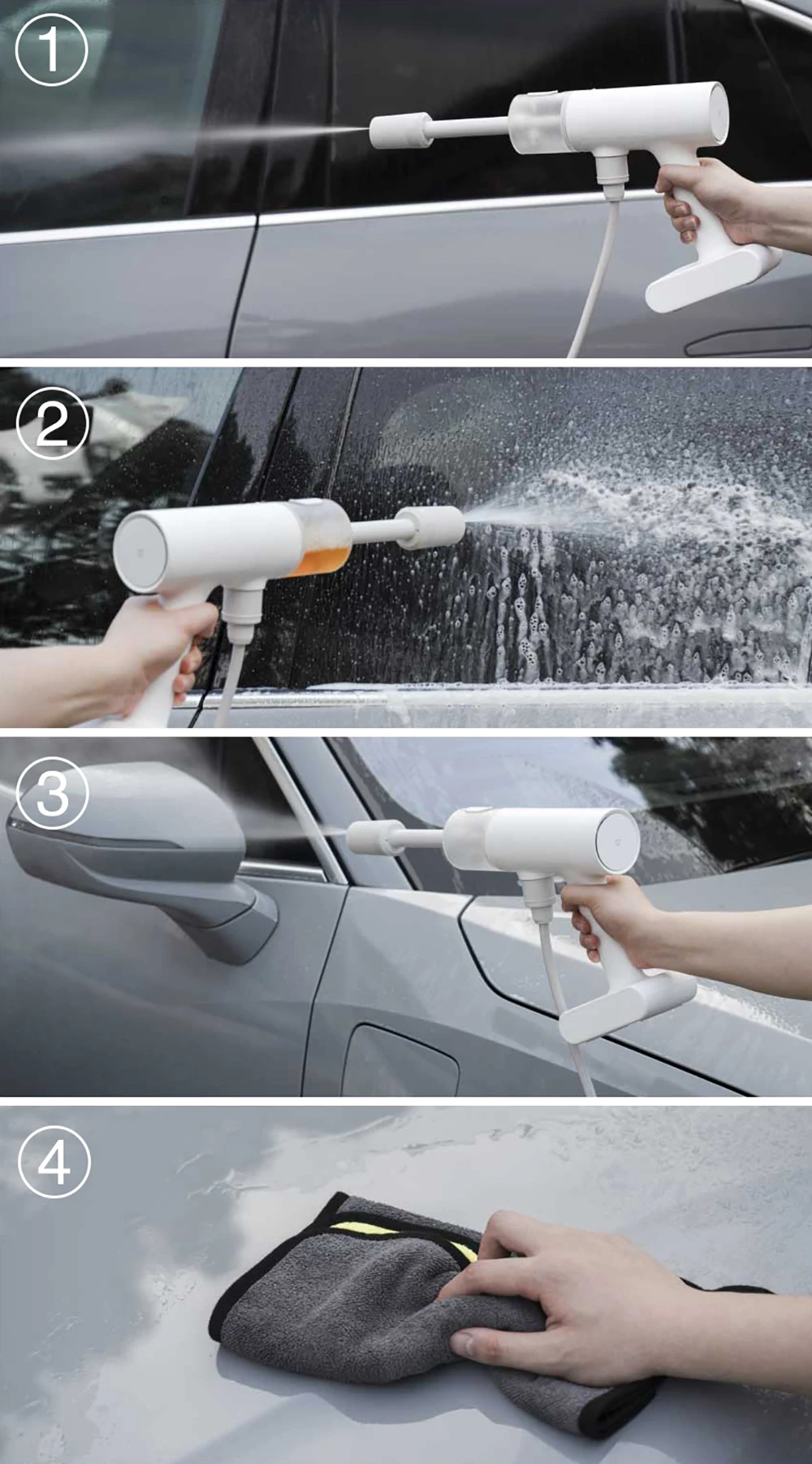 ①

②

③

④