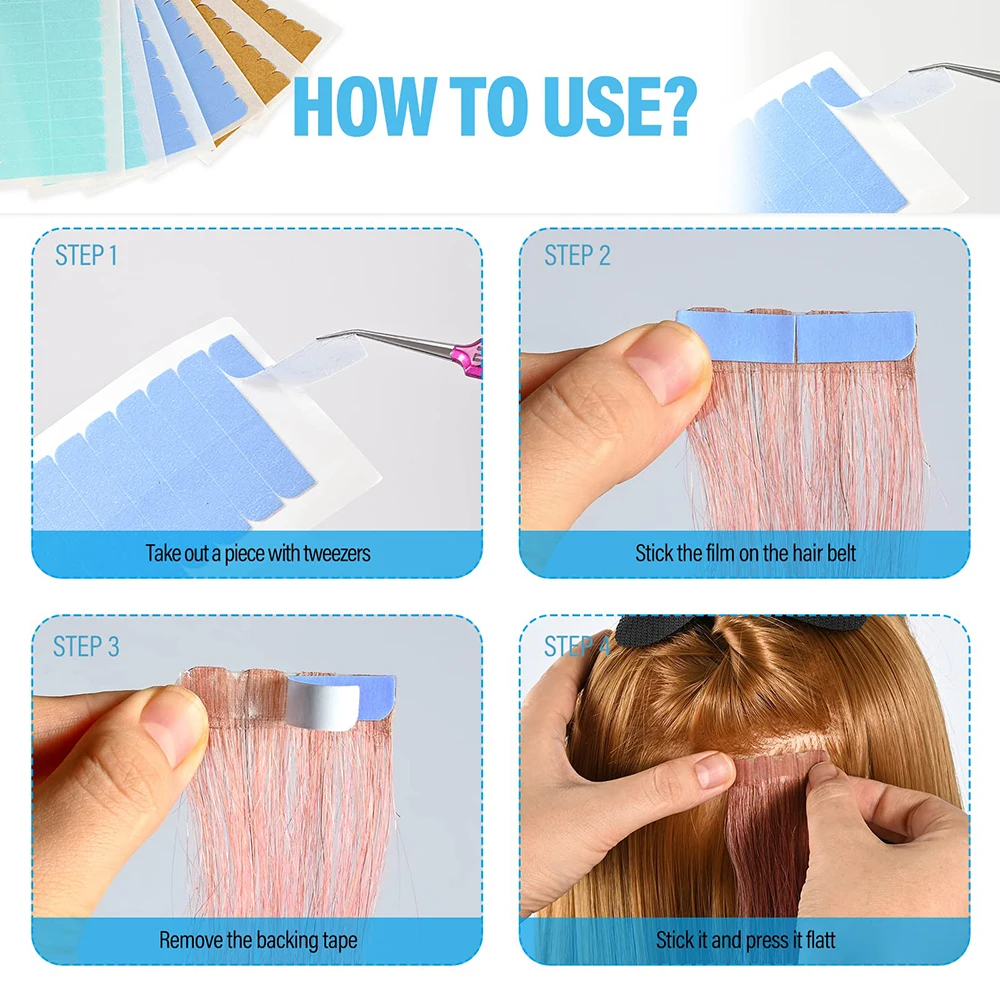 HOW TO USE?

STEP 1

Take out a piece with tweezers

STEP 2

Stick the film on the hair belt

STEP 3

Remove the backing tape

STEP 4

Stick it and press it flatt