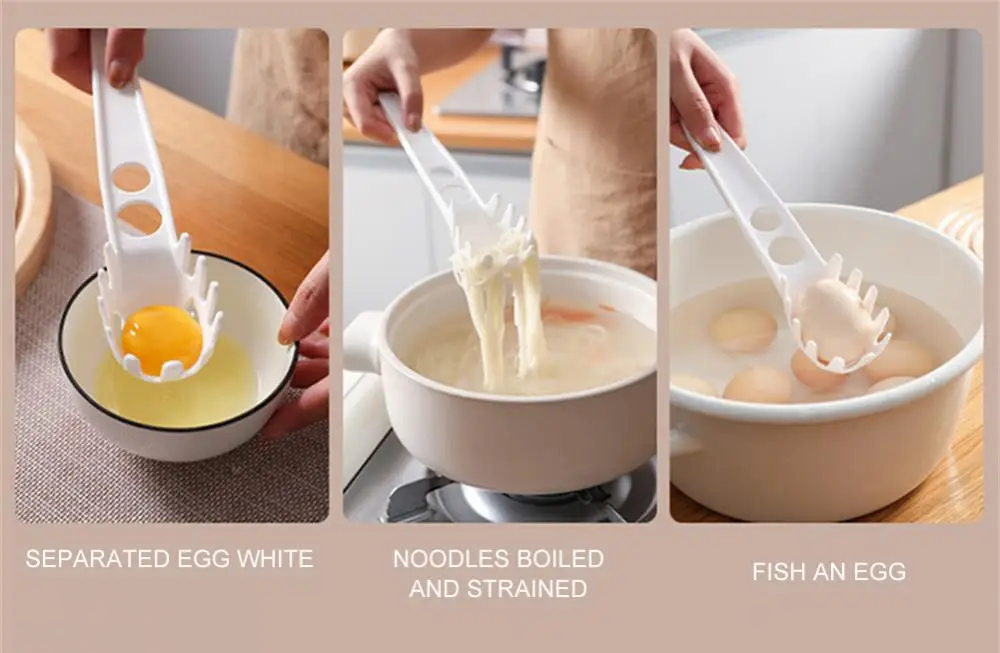 SEPARATED EGG WHITE

NOODLES BOILED AND STRAINED

FISH AN EGG