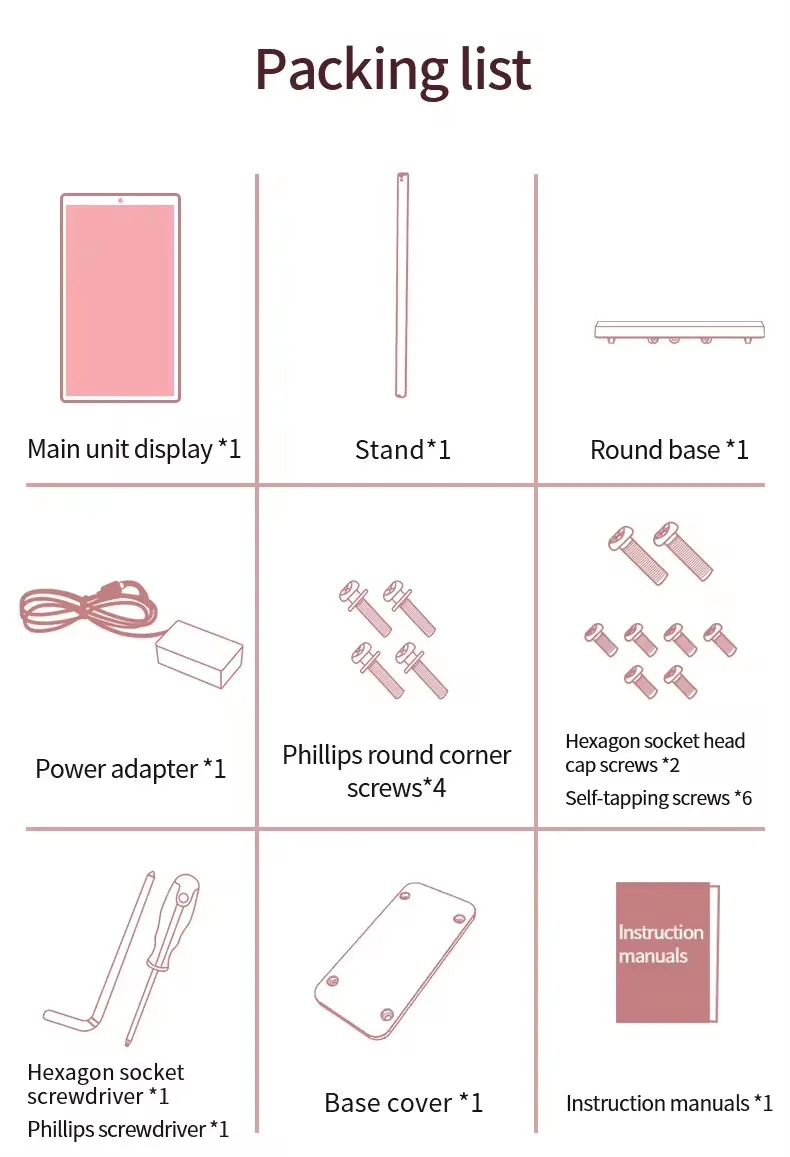 Packing list

Main unit display *1

Stand*1

Round base *1

Power adapter *1

Phillips round corner screws*4

Hexagon socket head cap screws *2

Self-tapping screws *6

Hexagon socket screwdriver *1

Phillips screwdriver *1

Base cover *1

Instruction manuals

Instruction manuals *1