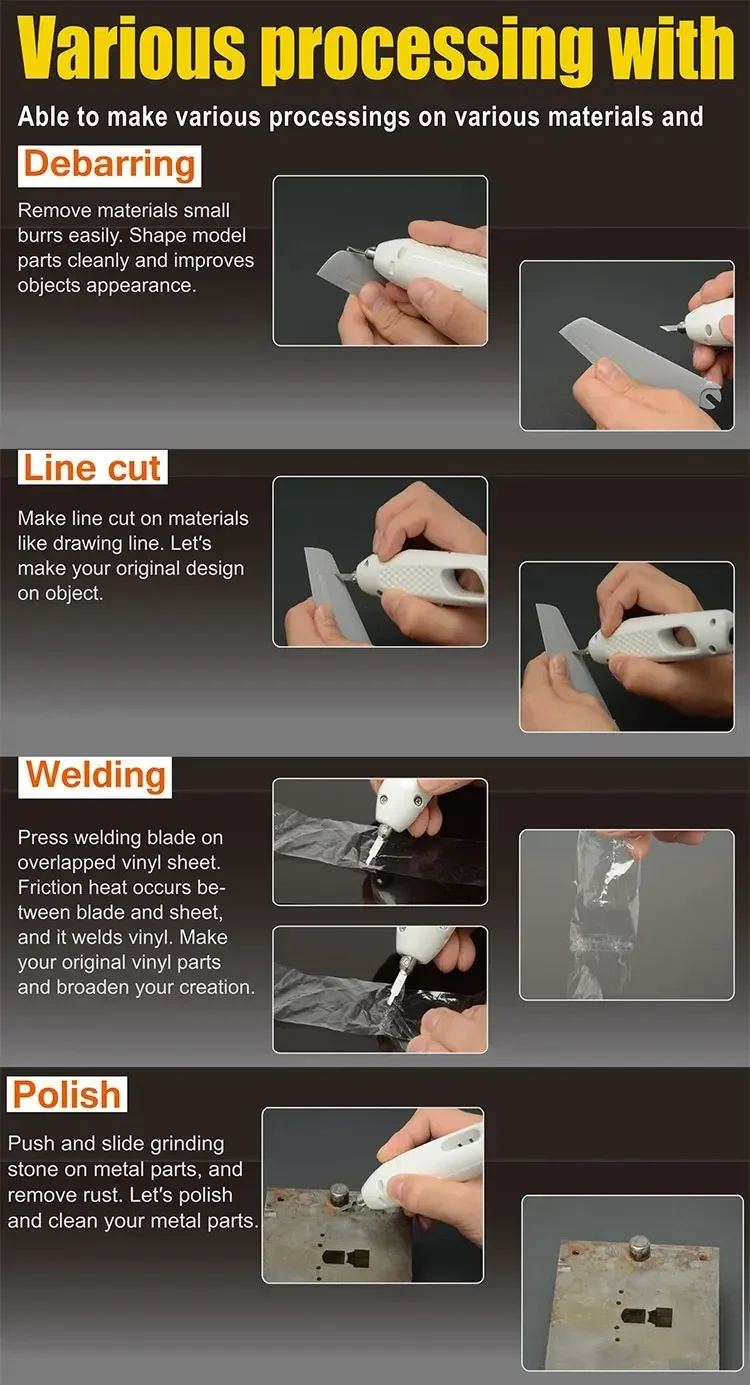 Various processing with

Able to make various processings on various materials and

Debarring

Remove materials small burrs easily. Shape model parts cleanly and improves objects appearance.

Line cut

Make line cut on materials like drawing line. Let's make your original design on object.

Welding

Press welding blade on overlapped vinyl sheet. Friction heat occurs between blade and sheet, and it welds vinyl. Make your original vinyl parts and broaden your creation.

Polish

Push and slide grinding stone on metal parts, and remove rust. Let's polish and clean your metal parts.