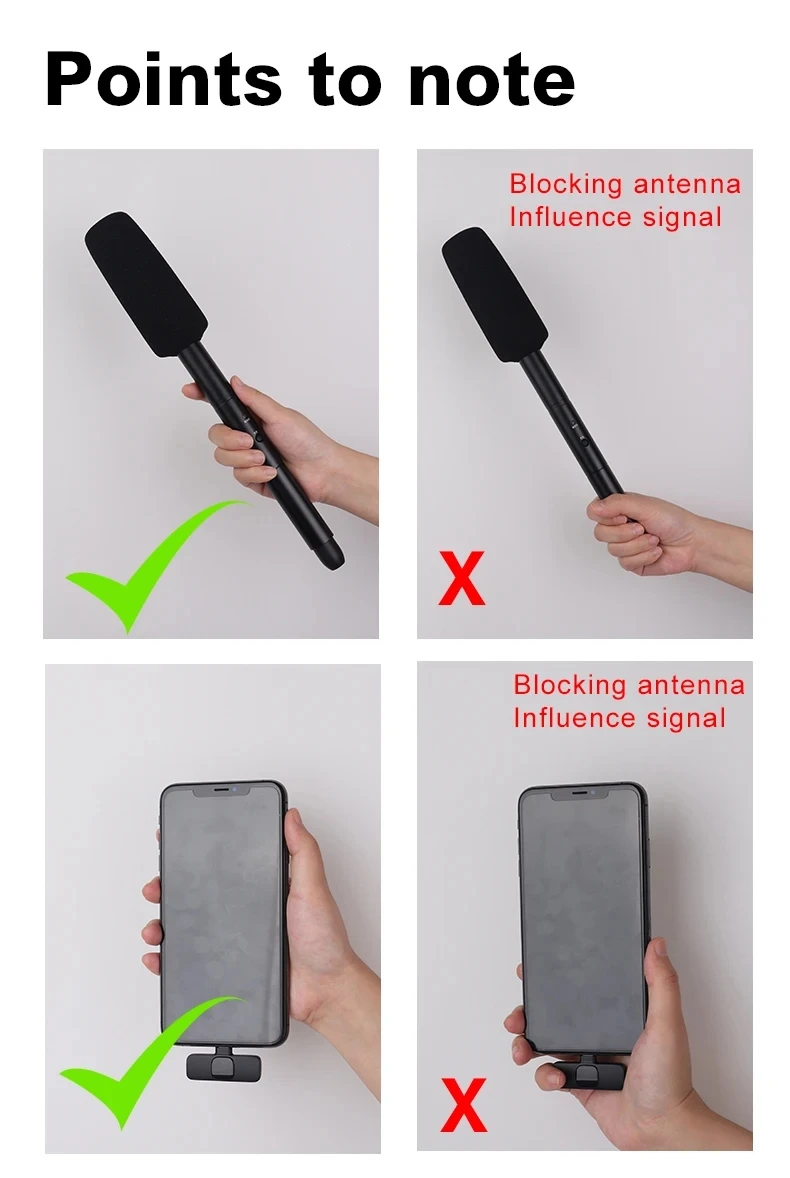 Points to note

Blocking antenna
Influence signal

X

Blocking antenna
Influence signal

X