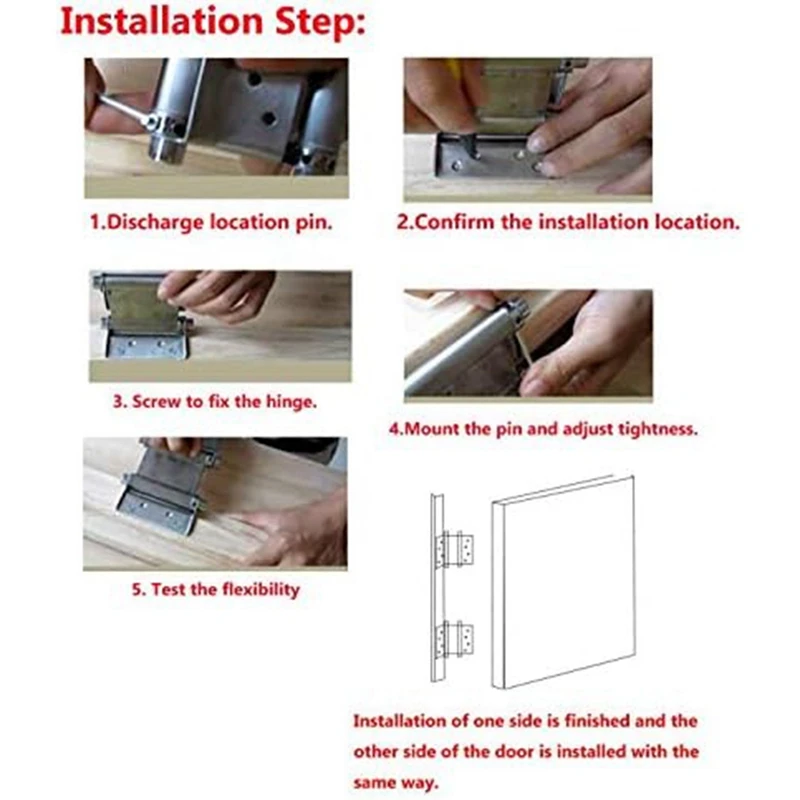 Installation Step:

1.Discharge location pin.

2.Confirm the installation location.

3. Screw to fix the hinge.

4.Mount the pin and adjust tightness.

5. Test the flexibility

Installation of one side is finished and the other side of the door is installed with the same way.