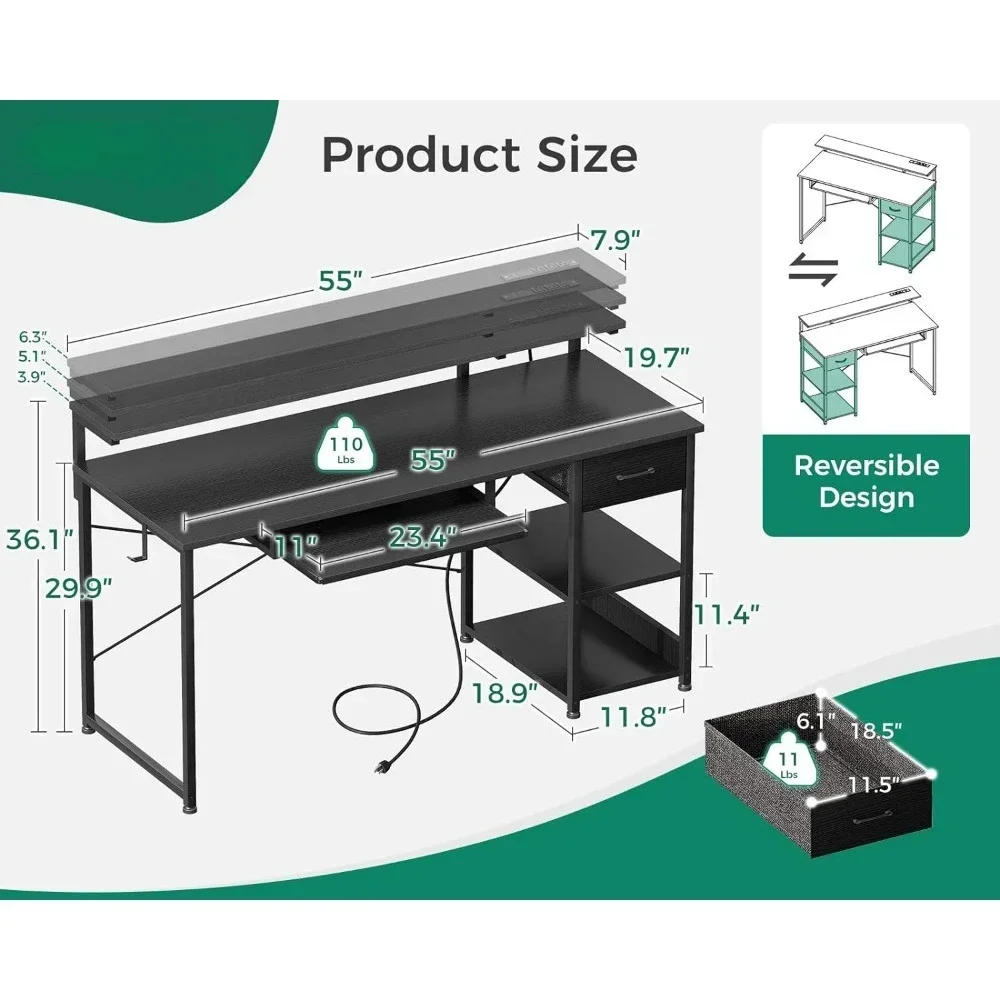 Product Size

55"
7.9"
6.3"
5.1"
3.9"
19.7"
110 Lbs
55"
36.1"
29.9"
11"
23.4"
11.4"
18.9"
11.8"

Reversible Design

6.1"
18.5"
11 Lbs
11.5"