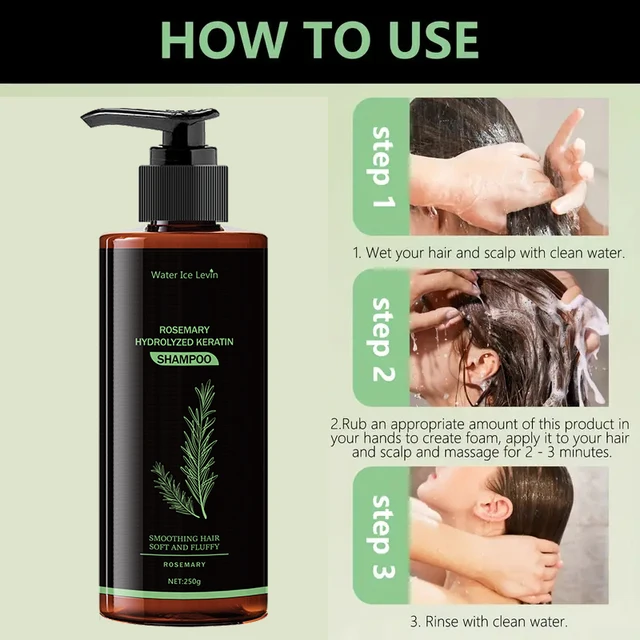 HOW TO USE

Water Ice Levin

ROSEMARY
HYDROLYZED KERATIN
SHAMPOO

SMOOTHING HAIR
SOFT AND FLUFFY

ROSEMARY

NET:250g

step 1

1. Wet your hair and scalp with clean water.

step 2

2.Rub an appropriate amount of this product in your hands to create foam, apply it to your hair and scalp and massage for 2 - 3 minutes.

step 3

3. Rinse with clean water.