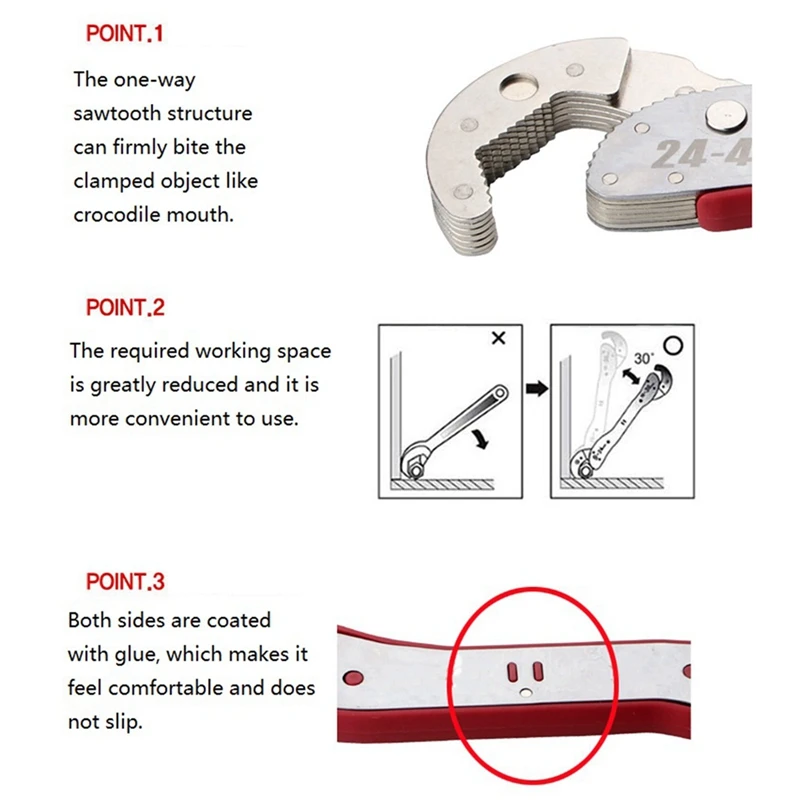 POINT.1

The one-way sawtooth structure can firmly bite the clamped object like crocodile mouth.

24-4

POINT.2

The required working space is greatly reduced and it is more convenient to use.

×

30°

○

POINT.3

Both sides are coated with glue, which makes it feel comfortable and does not slip.