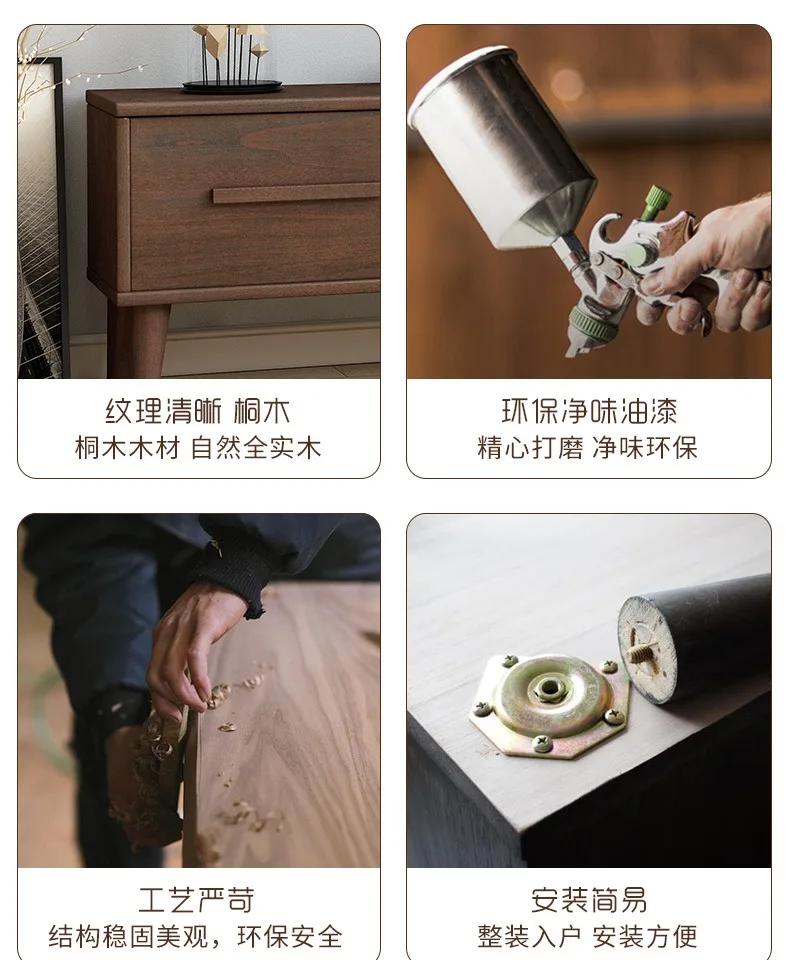 纹理清晰 桐木
桐木木材 自然全实木

环保净味油漆
精心打磨 净味环保

工艺严苛
结构稳固美观，环保安全

安装简易
整装入户 安装方便