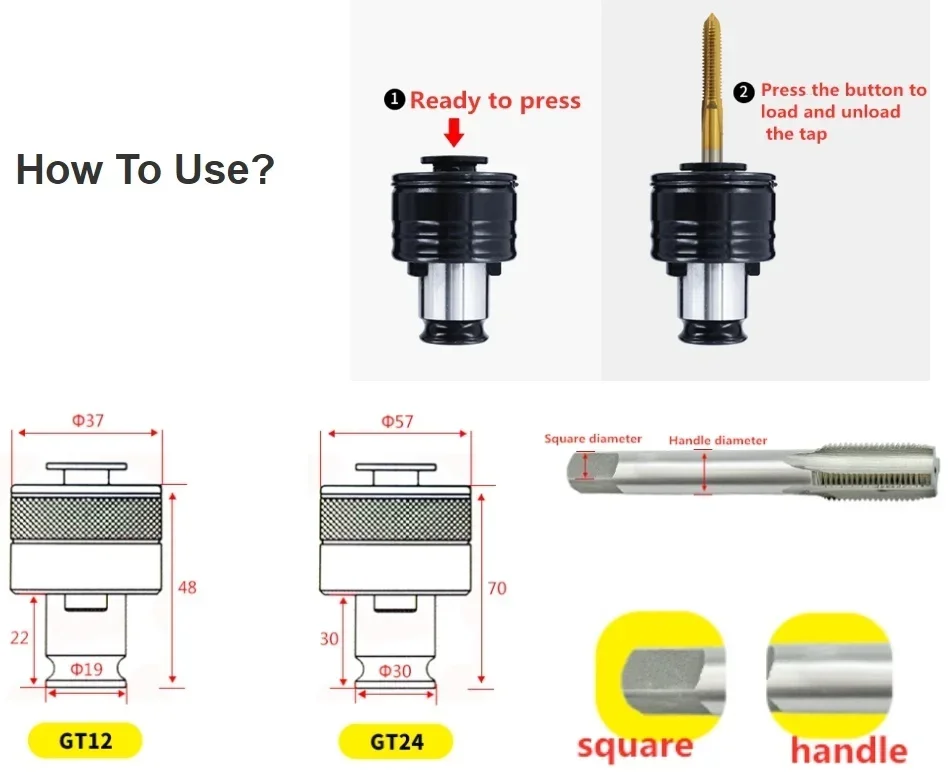 How To Use?

❶ Ready to press

❷ Press the button to load and unload the tap

Φ37

48

22

Φ19

GT12

Φ57

70

30

Φ30

GT24

Square diameter

Handle diameter

square

handle