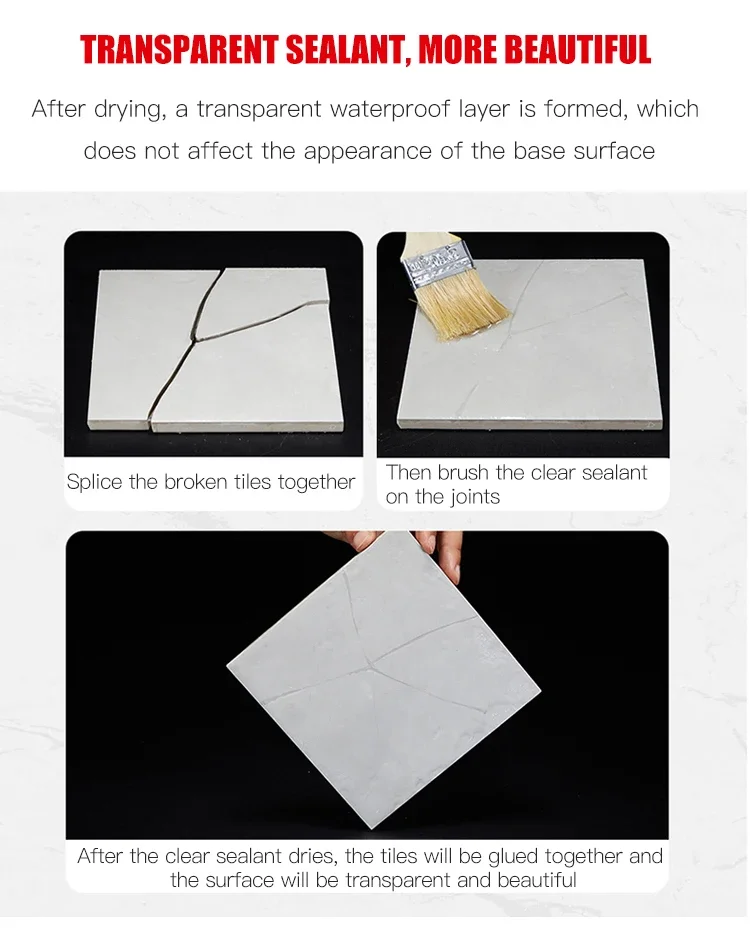 TRANSPARENT SEALANT, MORE BEAUTIFUL

After drying, a transparent waterproof layer is formed, which does not affect the appearance of the base surface

Splice the broken tiles together

Then brush the clear sealant on the joints

After the clear sealant dries, the tiles will be glued together and the surface will be transparent and beautiful