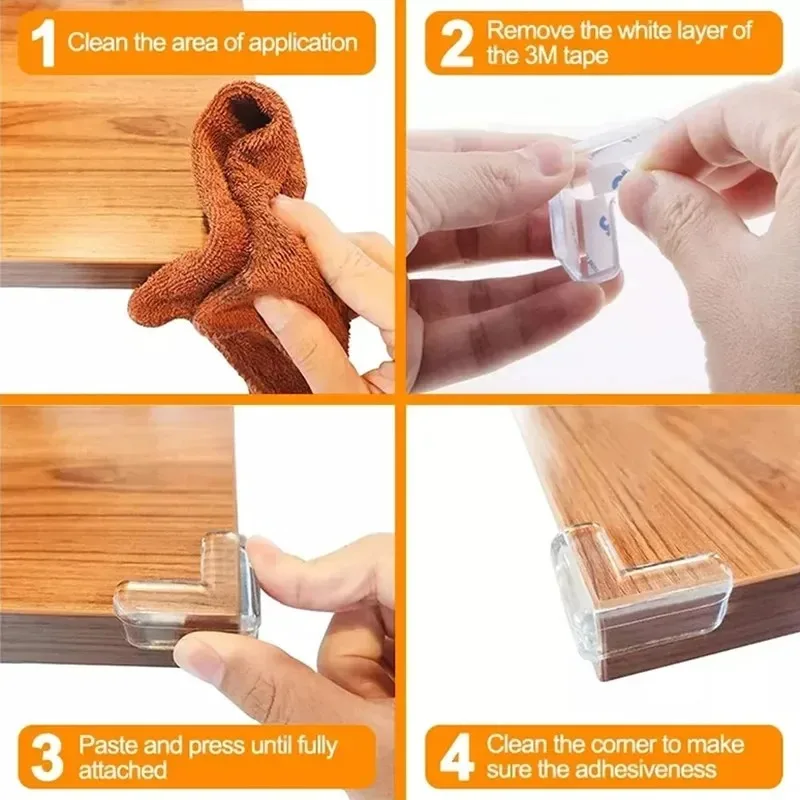 1 Clean the area of application

2 Remove the white layer of the 3M tape

3 Paste and press until fully attached

4 Clean the corner to make sure the adhesiveness