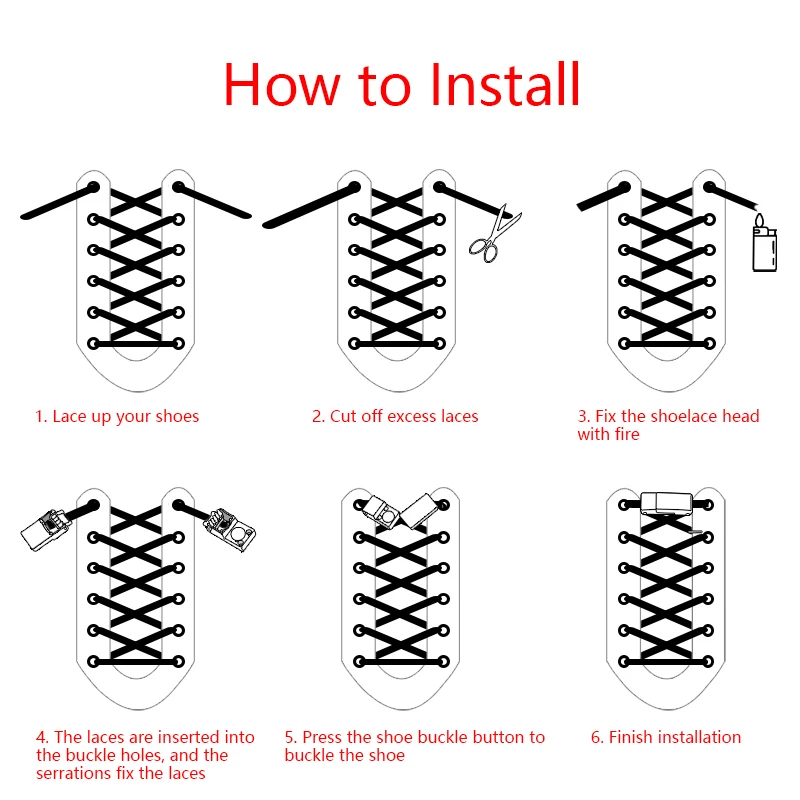 How to Install

1. Lace up your shoes

2. Cut off excess laces

3. Fix the shoelace head with fire

4. The laces are inserted into the buckle holes, and the serrations fix the laces

5. Press the shoe buckle button to buckle the shoe

6. Finish installation