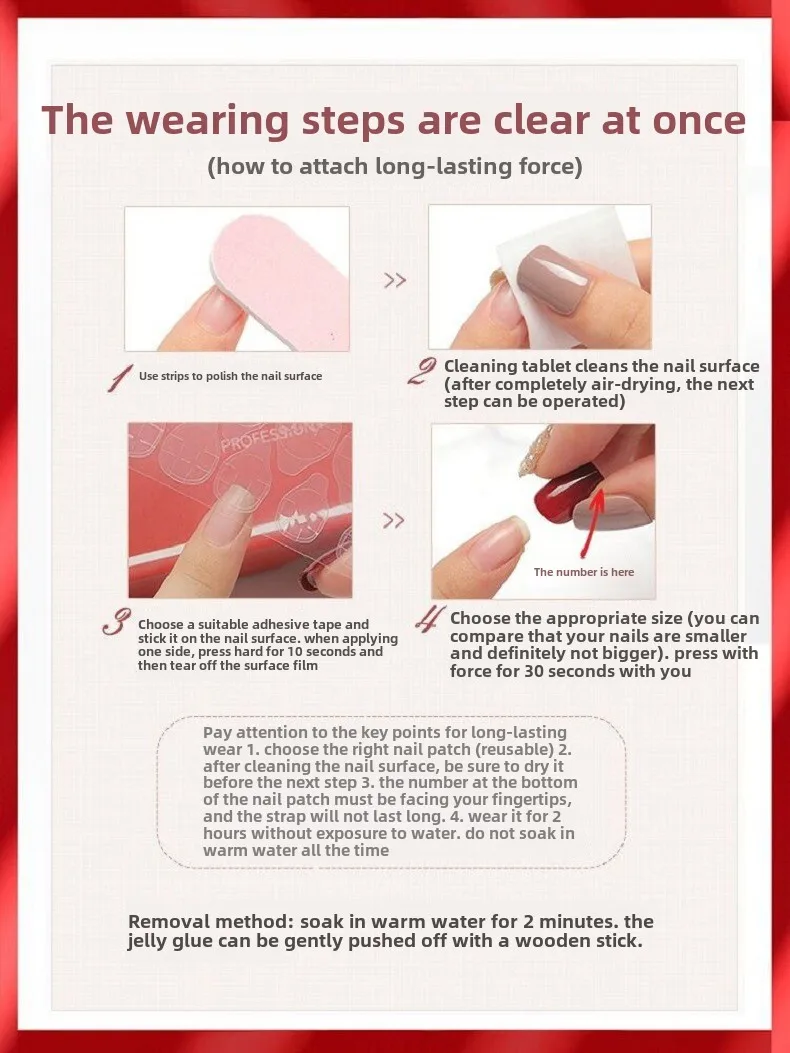 The wearing steps are clear at once

(how to attach long-lasting force)

>>

1 Use strips to polish the nail surface

2 Cleaning tablet cleans the nail surface (after completely air-drying, the next step can be operated)

PROFESSIONA

>>

The number is here

3 Choose a suitable adhesive tape and stick it on the nail surface. when applying one side, press hard for 10 seconds and then tear off the surface film

4 Choose the appropriate size (you can compare that your nails are smaller and definitely not bigger). press with force for 30 seconds with you

Pay attention to the key points for long-lasting wear 1. choose the right nail patch (reusable) 2. after cleaning the nail surface, be sure to dry it before the next step 3. the number at the bottom of the nail patch must be facing your fingertips, and the strap will not last long. 4. wear it for 2 hours without exposure to water. do not soak in warm water all the time

Removal method: soak in warm water for 2 minutes. the jelly glue can be gently pushed off with a wooden stick.