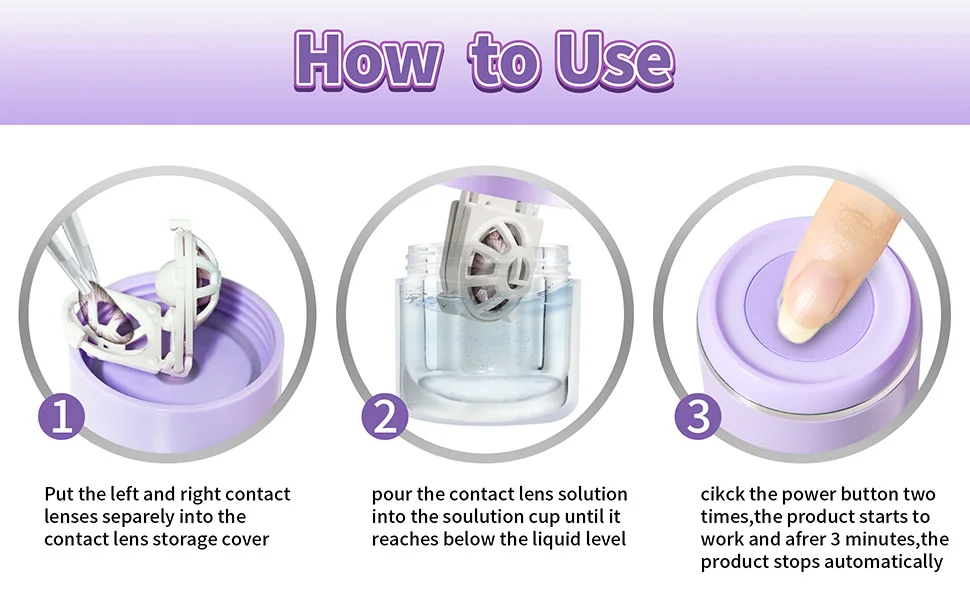 How to Use

1

Put the left and right contact lenses separely into the contact lens storage cover

2

pour the contact lens solution into the soulution cup until it reaches below the liquid level

3

cikck the power button two times,the product starts to work and afrer 3 minutes,the product stops automatically