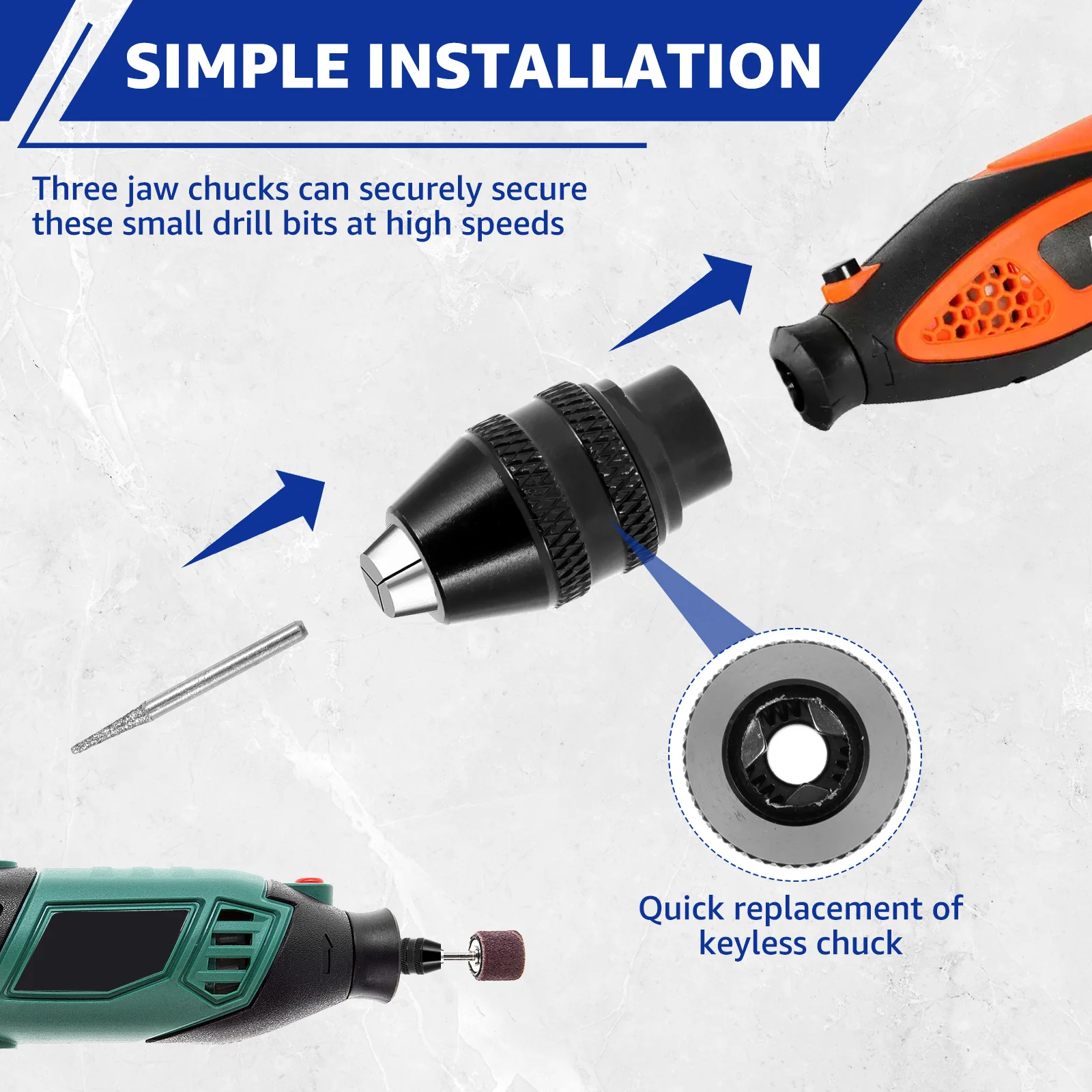 SIMPLE INSTALLATION

Three jaw chucks can securely secure these small drill bits at high speeds

Quick replacement of keyless chuck