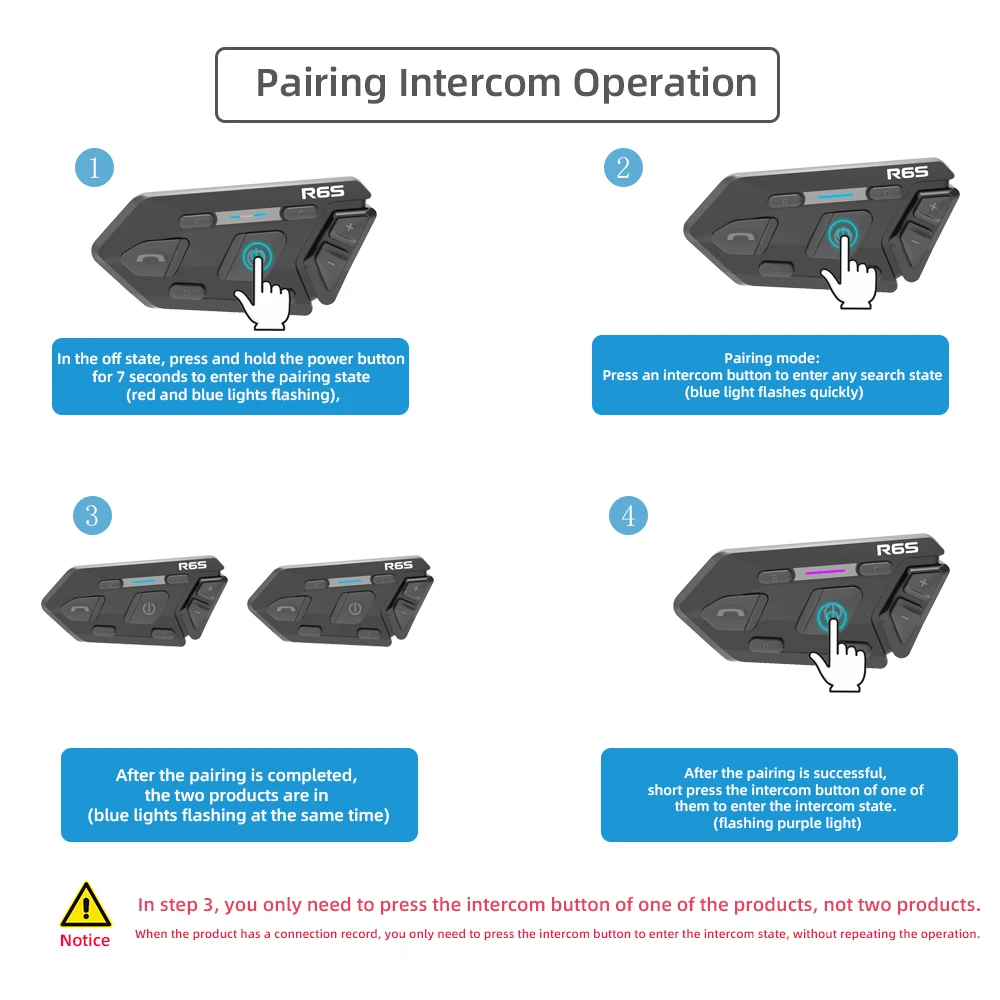 Pairing Intercom Operation

1

R6S

In the off state, press and hold the power button for 7 seconds to enter the pairing state (red and blue lights flashing),

2

R6S

Pairing mode:
Press an intercom button to enter any search state (blue light flashes quickly)

3

R6S

R6S

After the pairing is completed, the two products are in (blue lights flashing at the same time)

4

R6S

After the pairing is successful, short press the intercom button of one of them to enter the intercom state. (flashing purple light)

Notice

In step 3, you only need to press the intercom button of one of the products, not two products.

When the product has a connection record, you only need to press the intercom button to enter the intercom state, without repeating the operation.