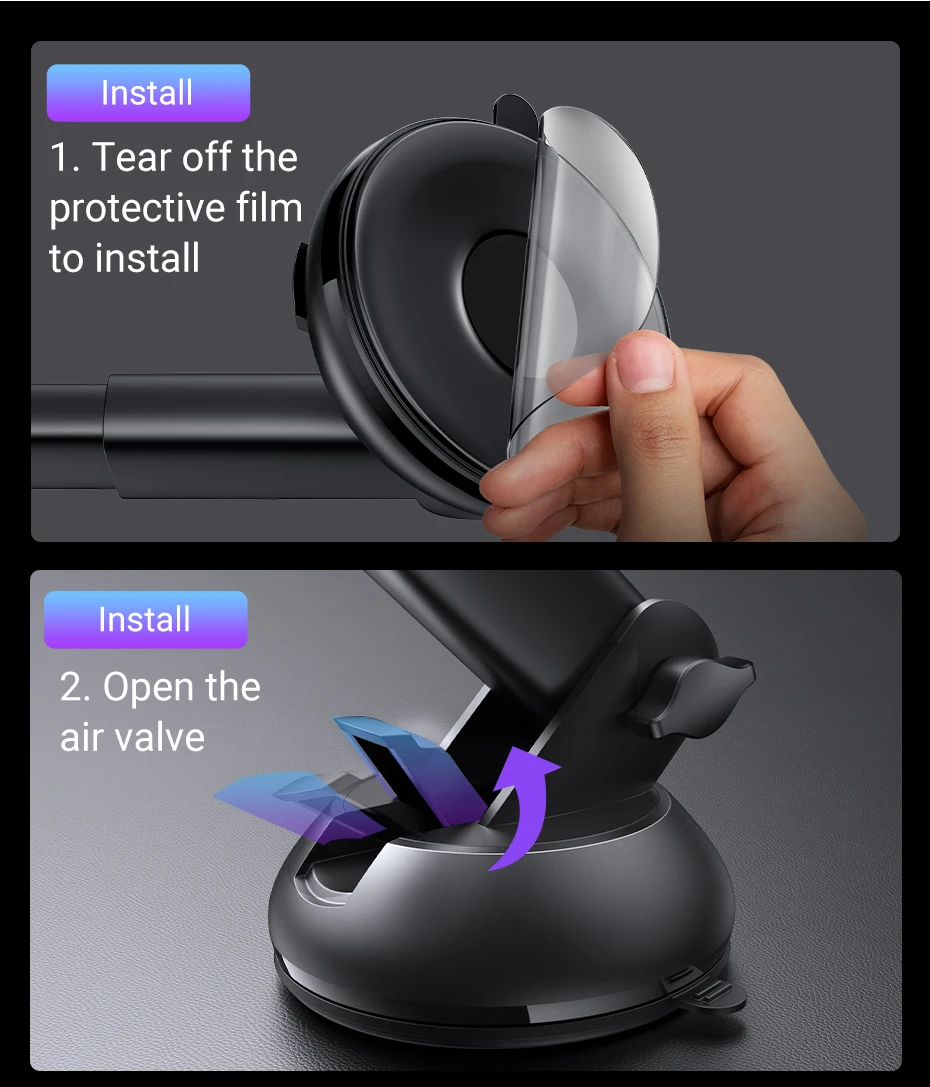 Install

1. Tear off the protective film to install

Install

2. Open the air valve