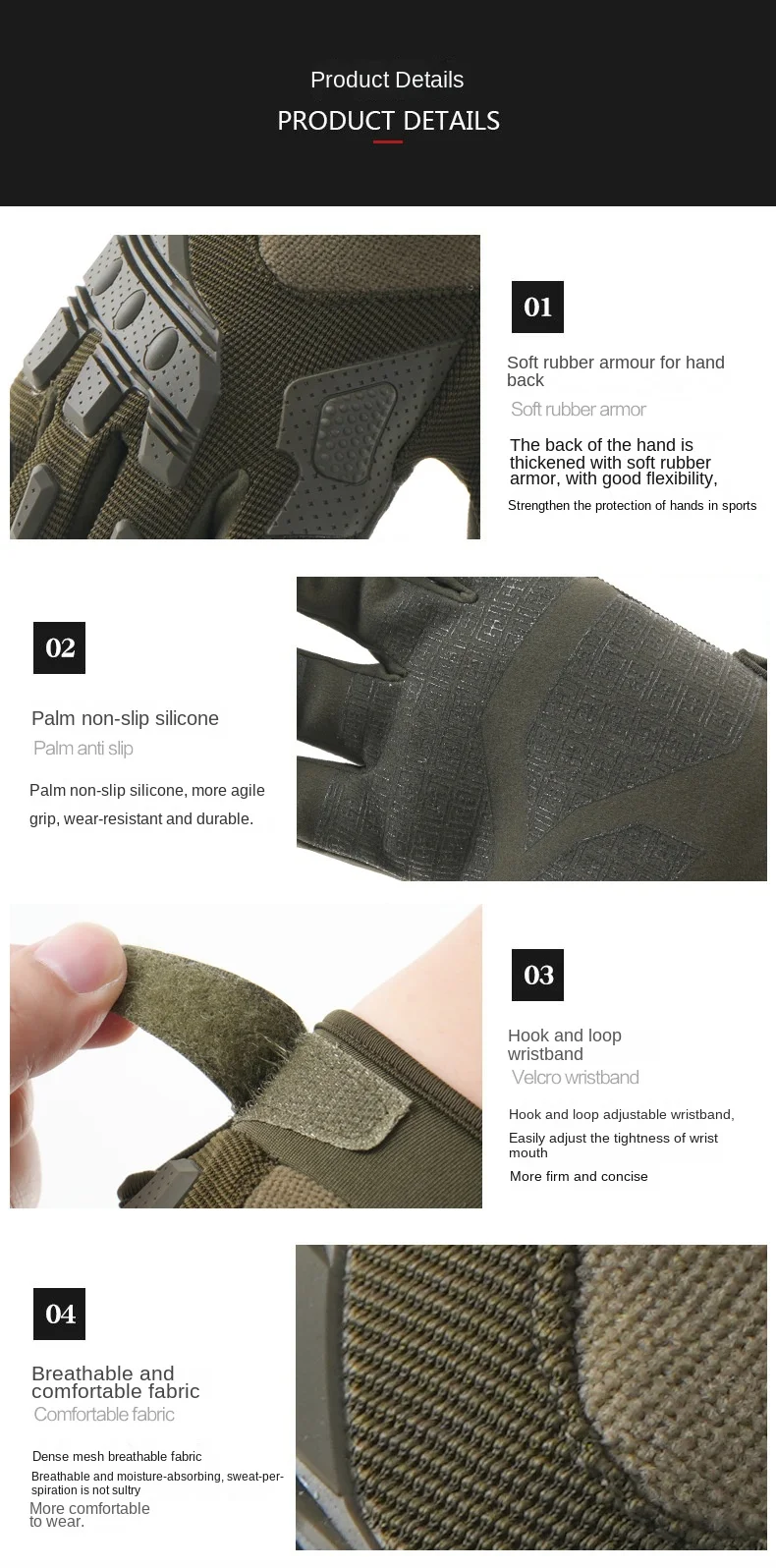 Product Details

PRODUCT DETAILS

01

Soft rubber armour for hand back

Soft rubber armor

The back of the hand is thickened with soft rubber armor, with good flexibility,

Strengthen the protection of hands in sports

02

Palm non-slip silicone

Palm anti slip

Palm non-slip silicone, more agile grip, wear-resistant and durable.

03

Hook and loop wristband

Velcro wristband

Hook and loop adjustable wristband,

Easily adjust the tightness of wrist mouth

More firm and concise

04

Breathable and comfortable fabric

Comfortable fabric

Dense mesh breathable fabric

Breathable and moisture-absorbing, sweat-perspiration is not sultry

More comfortable to wear.