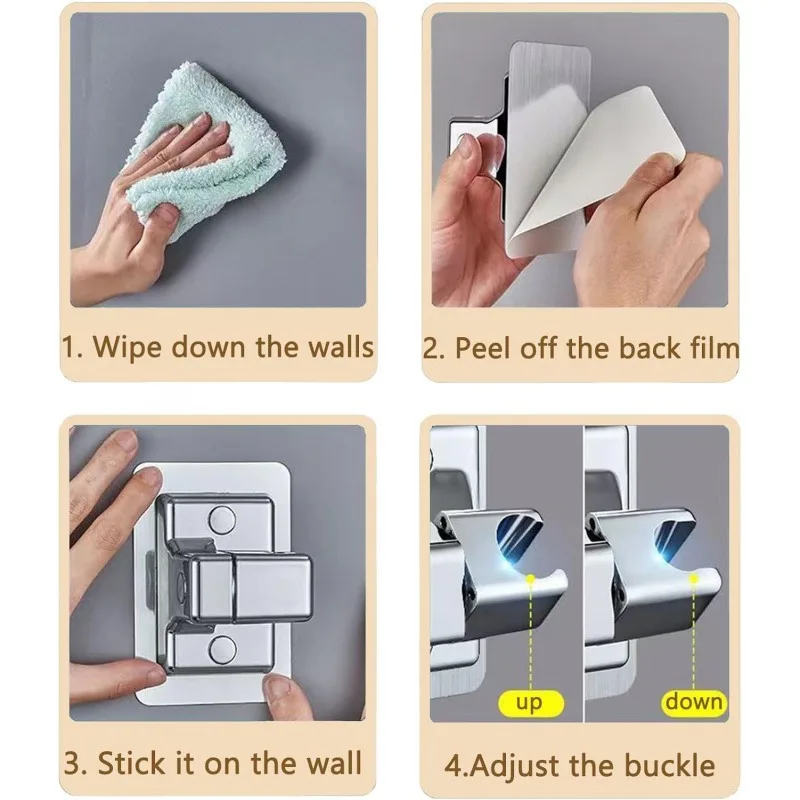 1. Wipe down the walls

2. Peel off the back film

3. Stick it on the wall

up

down

4.Adjust the buckle