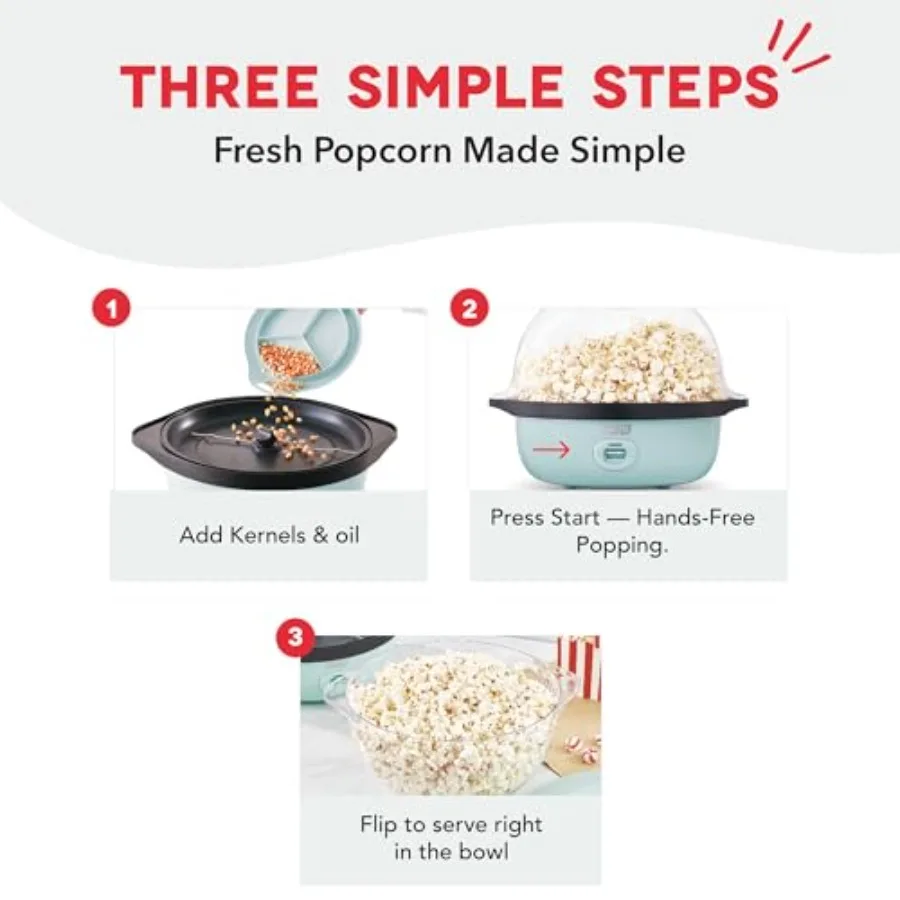 THREE SIMPLE STEPS
Fresh Popcorn Made Simple

1
Add Kernels & oil

2
Press Start — Hands-Free Popping.

3
Flip to serve right in the bowl