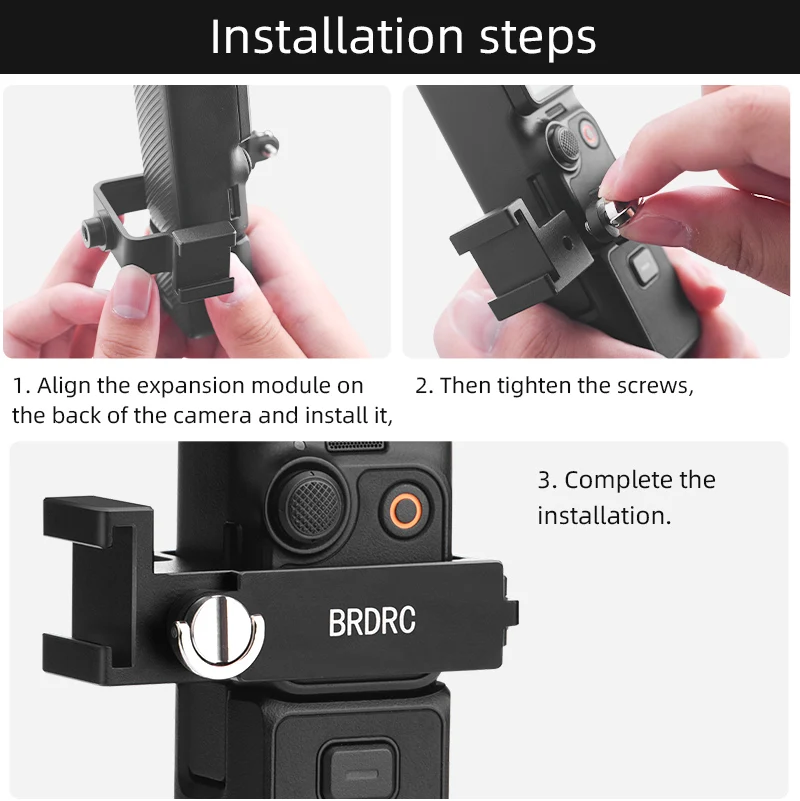 Installation steps

1. Align the expansion module on the back of the camera and install it,

2. Then tighten the screws,

3. Complete the installation.

BRDRC