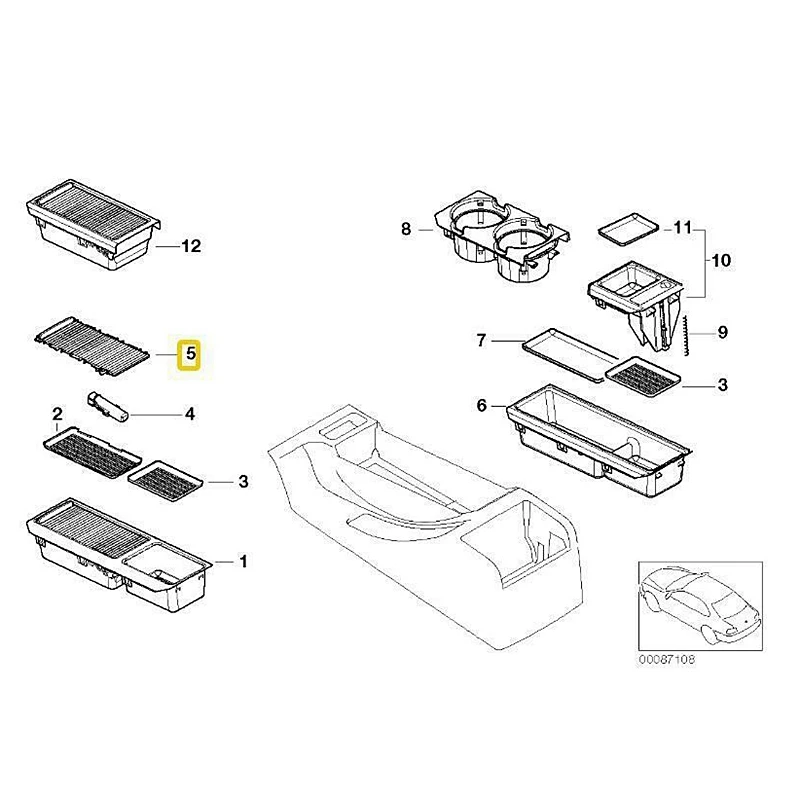 12

5

4

2

3

1

8

11

10

9

7

3

6

00087108