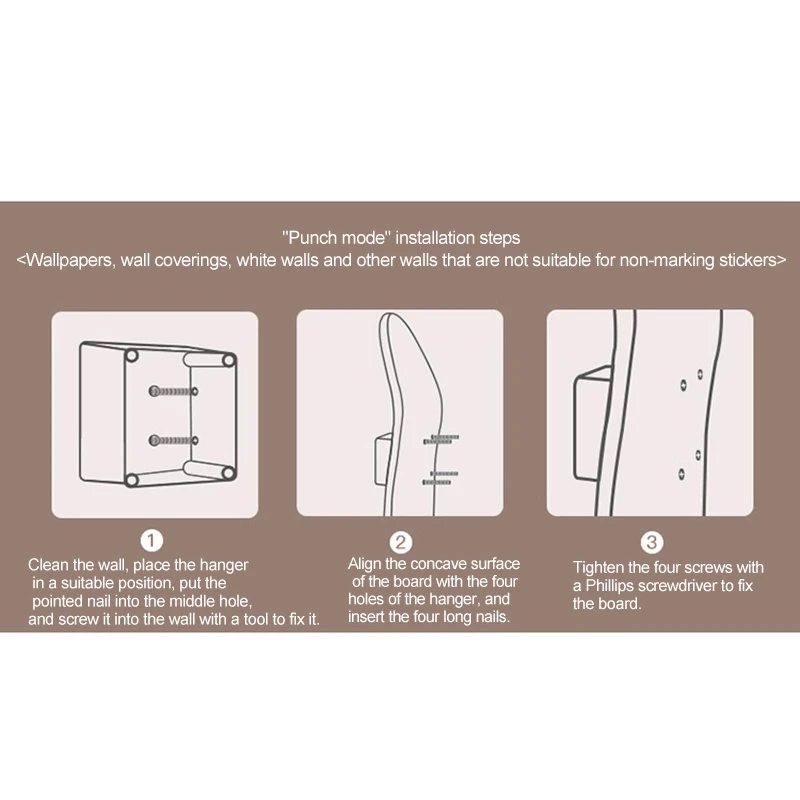 "Punch mode" installation steps
<Wallpapers, wall coverings, white walls and other walls that are not suitable for non-marking stickers>

1
Clean the wall, place the hanger in a suitable position, put the pointed nail into the middle hole, and screw it into the wall with a tool to fix it.

2
Align the concave surface of the board with the four holes of the hanger, and insert the four long nails.

3
Tighten the four screws with a Phillips screwdriver to fix the board.