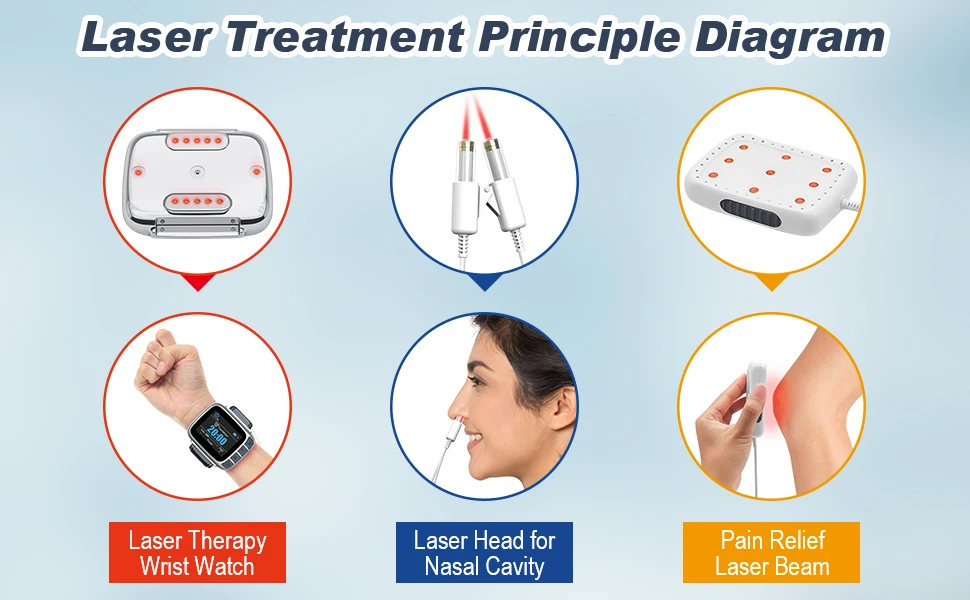 Laser Treatment Principle Diagram

20:00

Laser Therapy Wrist Watch

Laser Head for Nasal Cavity

Pain Relief Laser Beam