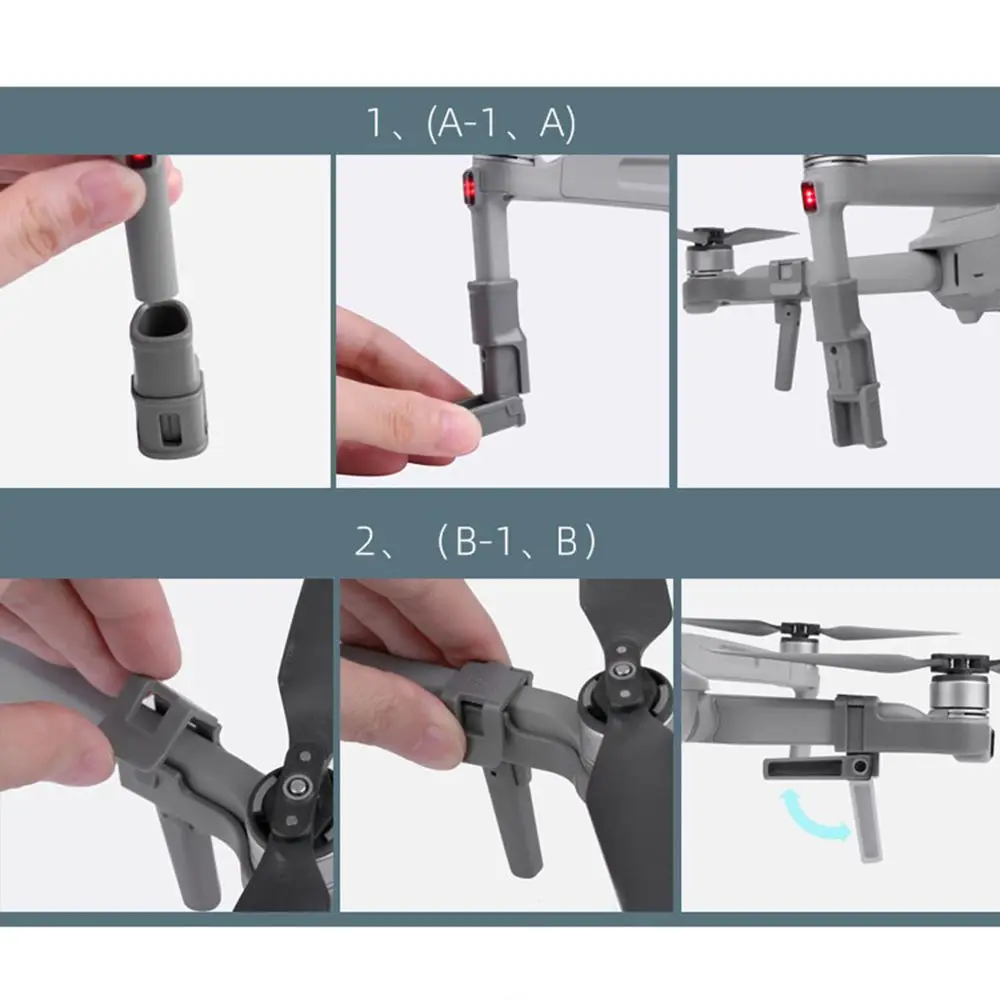 1、(A-1、A)

2、（B-1、B）