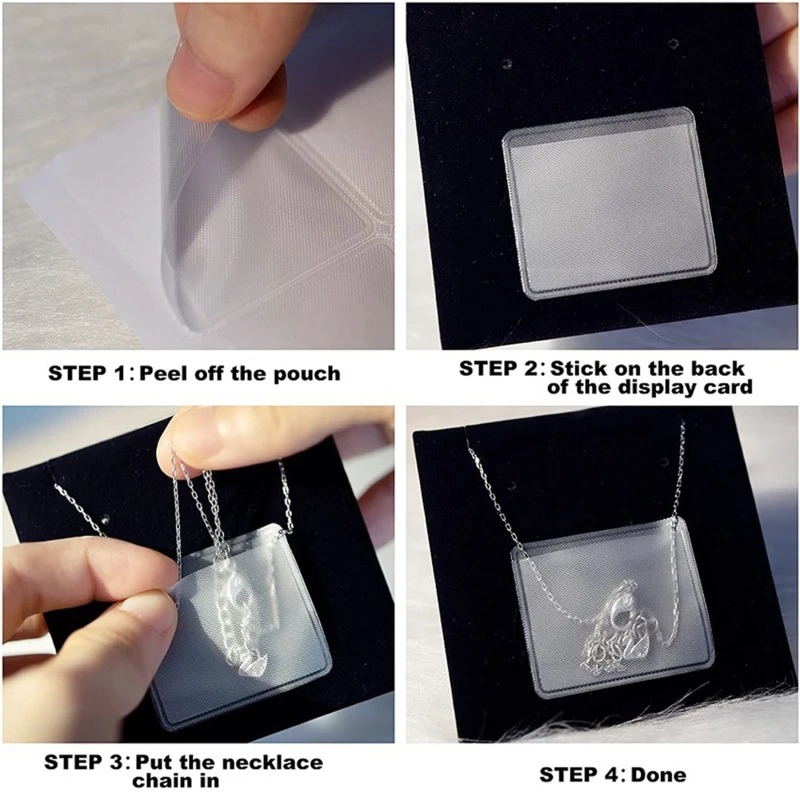 STEP 1: Peel off the pouch

STEP 2: Stick on the back of the display card

STEP 3: Put the necklace chain in

STEP 4: Done