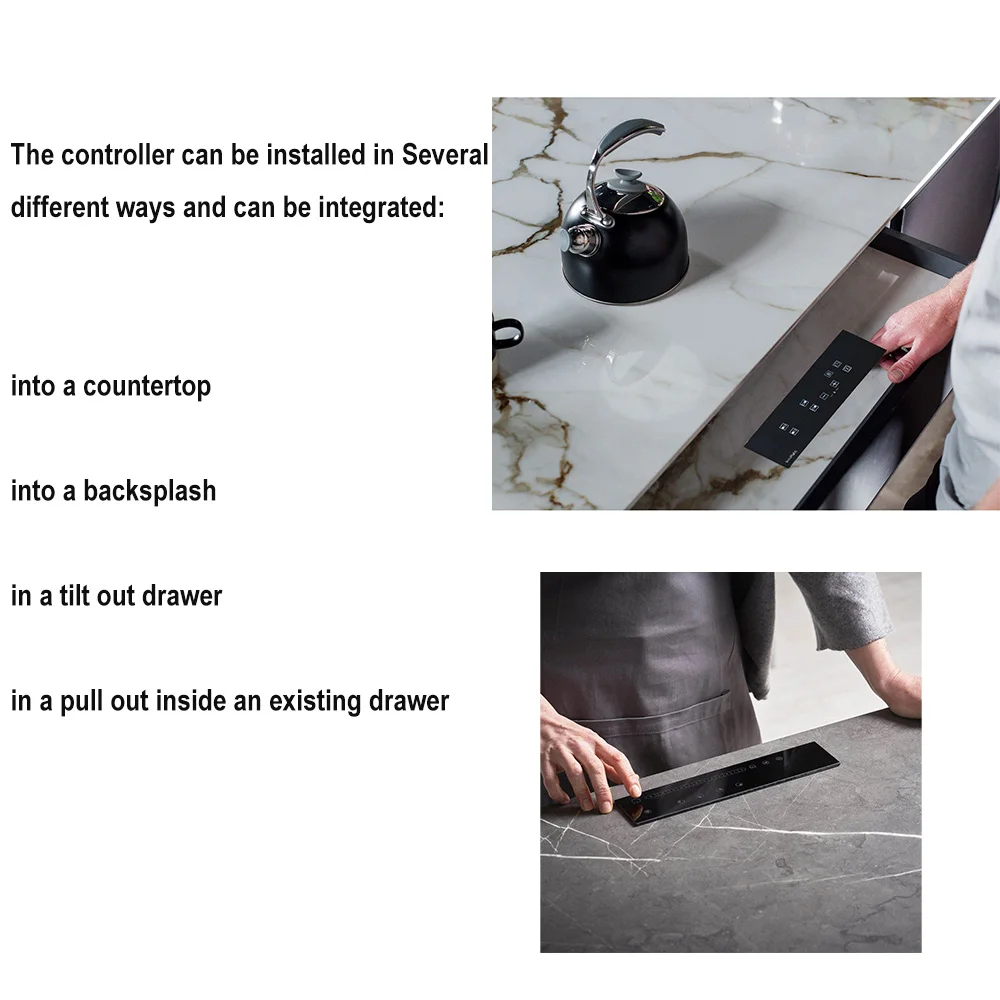 The controller can be installed in Several different ways and can be integrated:

into a countertop

into a backsplash

in a tilt out drawer

in a pull out inside an existing drawer