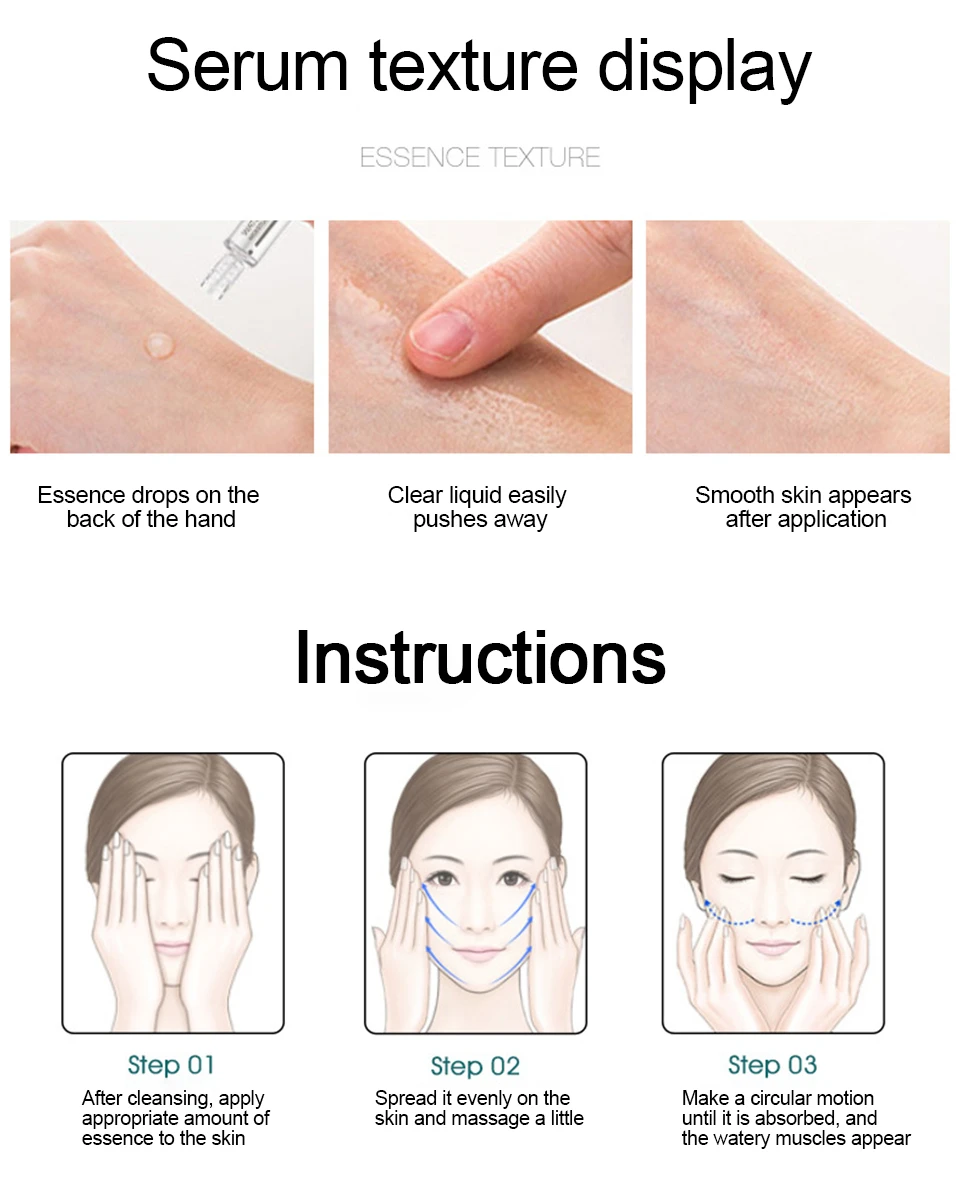 Serum texture display

ESSENCE TEXTURE

Essence drops on the back of the hand

Clear liquid easily pushes away

Smooth skin appears after application

Instructions

Step 01
After cleansing, apply appropriate amount of essence to the skin

Step 02
Spread it evenly on the skin and massage a little

Step 03
Make a circular motion until it is absorbed, and the watery muscles appear