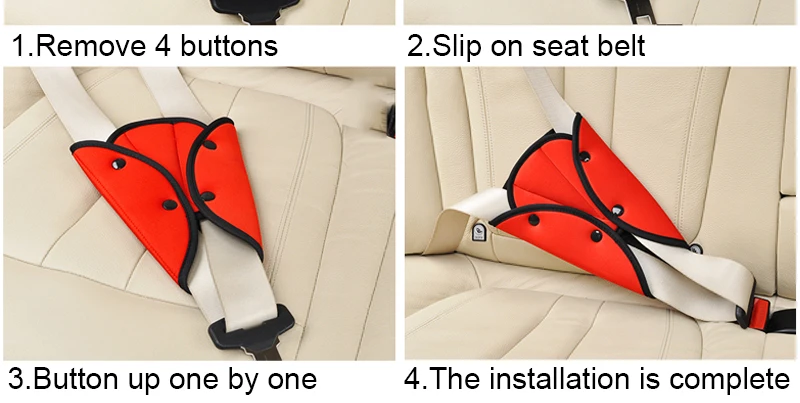 1.Remove 4 buttons

2.Slip on seat belt

3.Button up one by one

4.The installation is complete