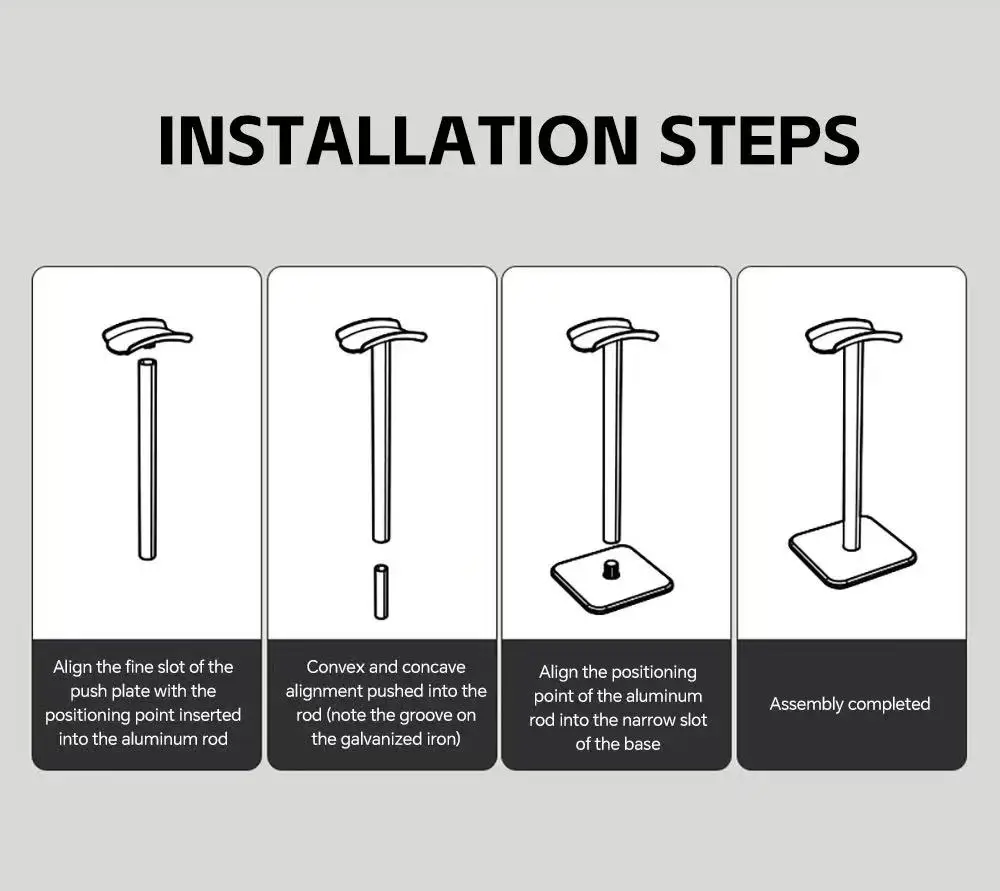 INSTALLATION STEPS

Align the fine slot of the push plate with the positioning point inserted into the aluminum rod

Convex and concave alignment pushed into the rod (note the groove on the galvanized iron)

Align the positioning point of the aluminum rod into the narrow slot of the base

Assembly completed