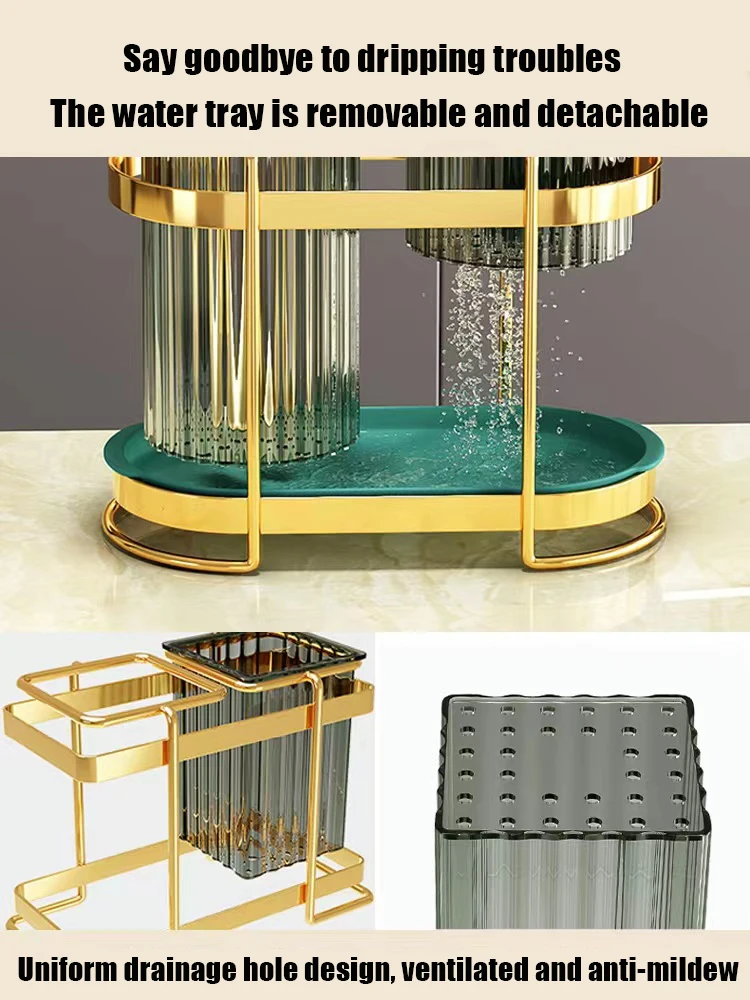 Say goodbye to dripping troubles
The water tray is removable and detachable

Uniform drainage hole design, ventilated and anti-mildew