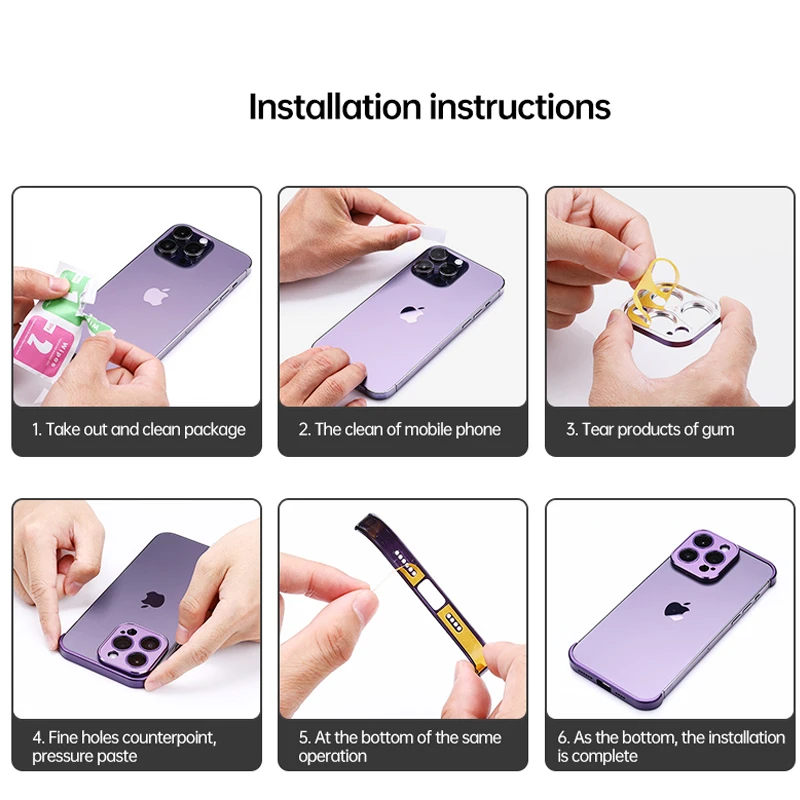 Installation instructions

2
Wipes

1. Take out and clean package

2. The clean of mobile phone

3. Tear products of gum

4. Fine holes counterpoint, pressure paste

5. At the bottom of the same operation

6. As the bottom, the installation is complete