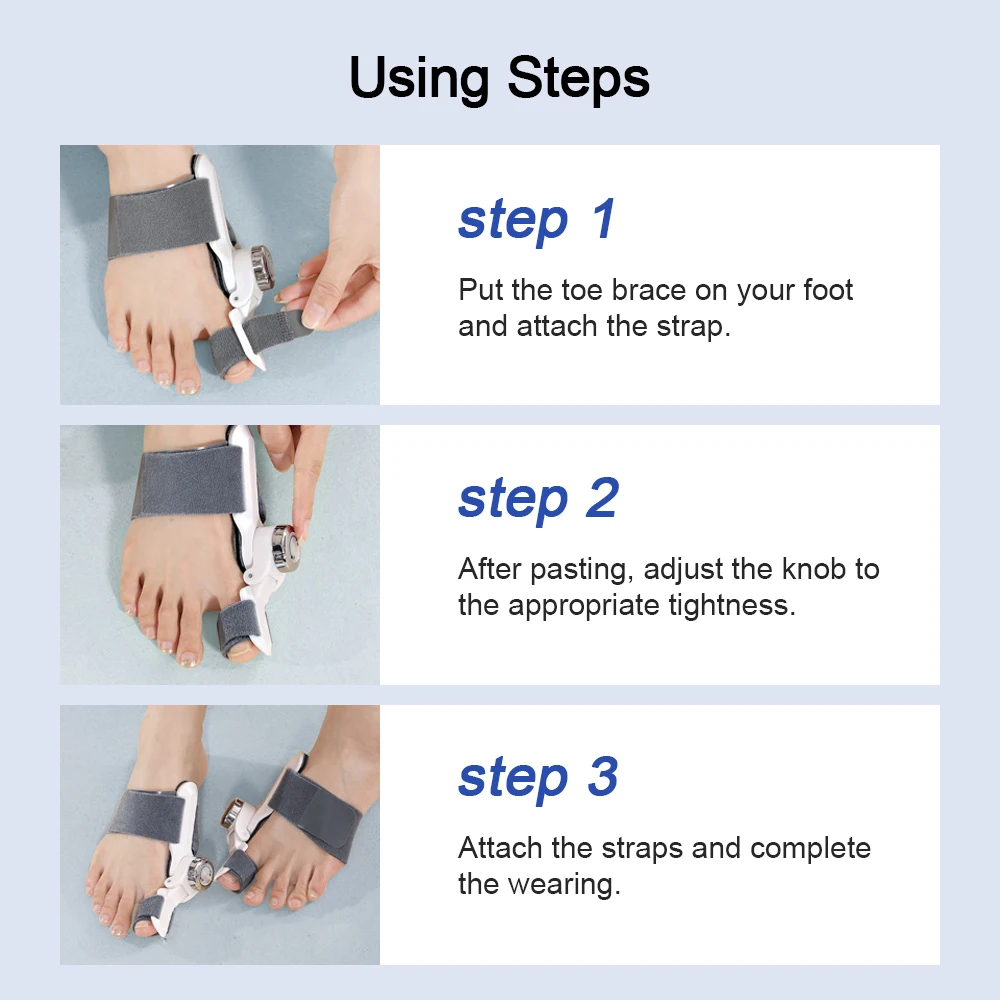 Using Steps

step 1

Put the toe brace on your foot and attach the strap.

step 2

After pasting, adjust the knob to the appropriate tightness.

step 3

Attach the straps and complete the wearing.