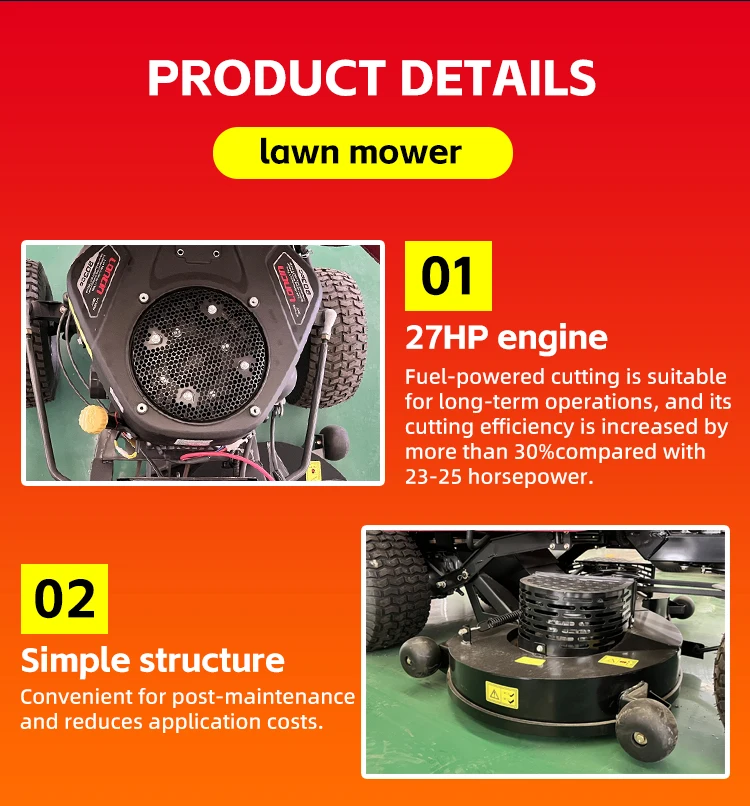 PRODUCT DETAILS

lawn mower

LONCIN

LONCIN

01

27HP engine

Fuel-powered cutting is suitable for long-term operations, and its cutting efficiency is increased by more than 30%compared with 23-25 horsepower.

02

Simple structure

Convenient for post-maintenance and reduces application costs.