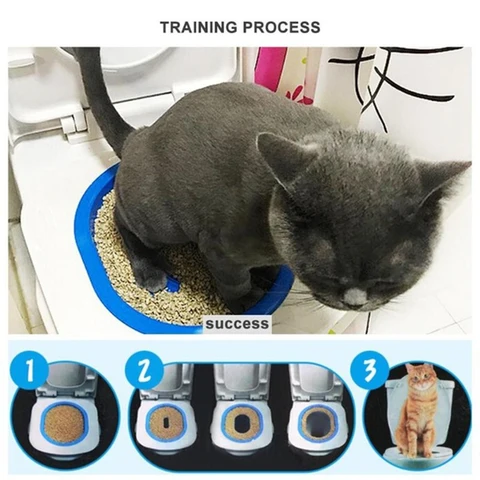 TRAINING PROCESS

success

1

2

3