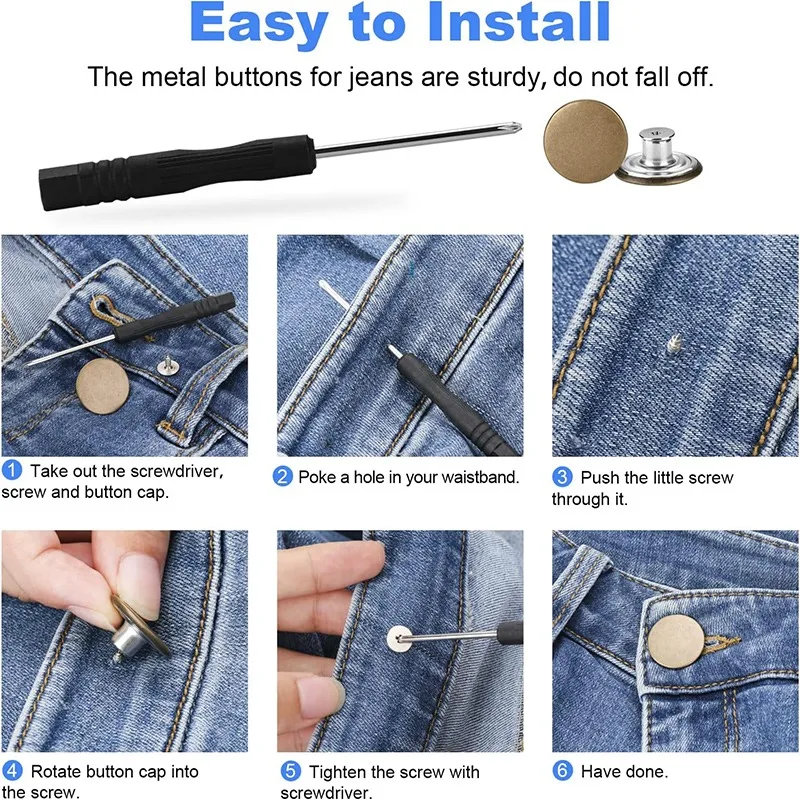 Easy to Install

The metal buttons for jeans are sturdy, do not fall off.

1 Take out the screwdriver, screw and button cap.

2 Poke a hole in your waistband.

3 Push the little screw through it.

4 Rotate button cap into the screw.

5 Tighten the screw with screwdriver.

6 Have done.