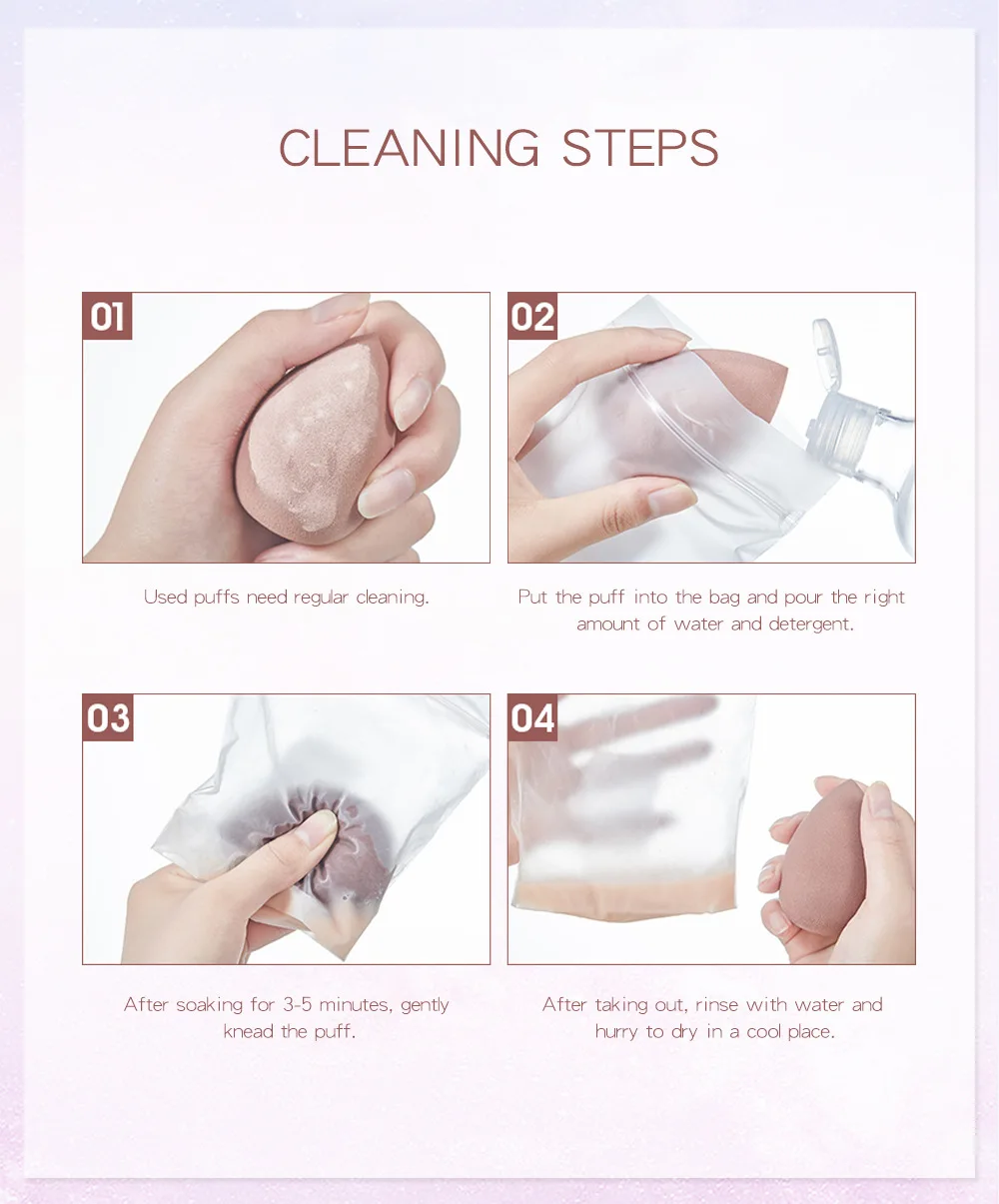 CLEANING STEPS

01

Used puffs need regular cleaning.

02

Put the puff into the bag and pour the right amount of water and detergent.

03

After soaking for 3-5 minutes, gently knead the puff.

04

After taking out, rinse with water and hurry to dry in a cool place.